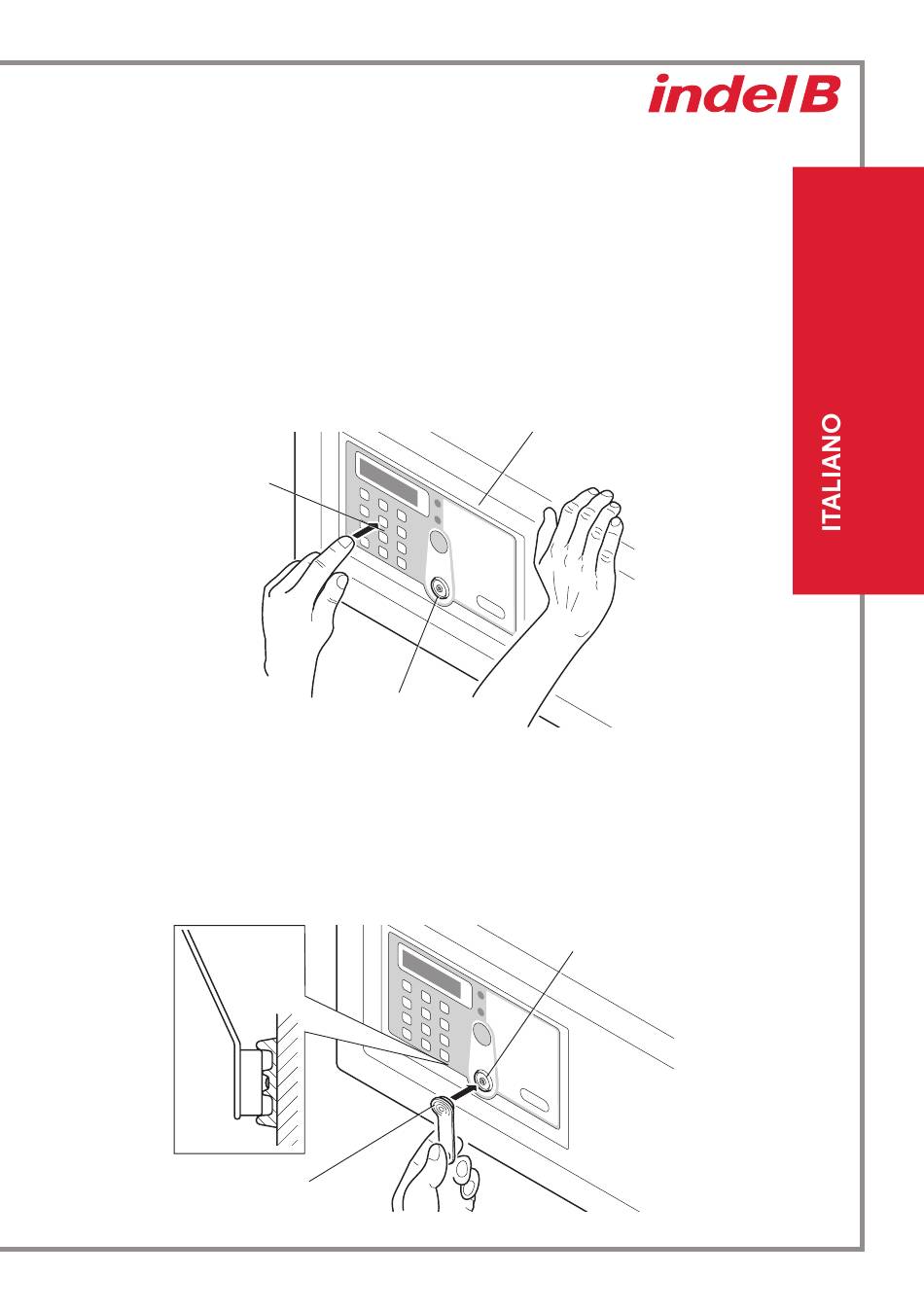 indel B

ITALIANO