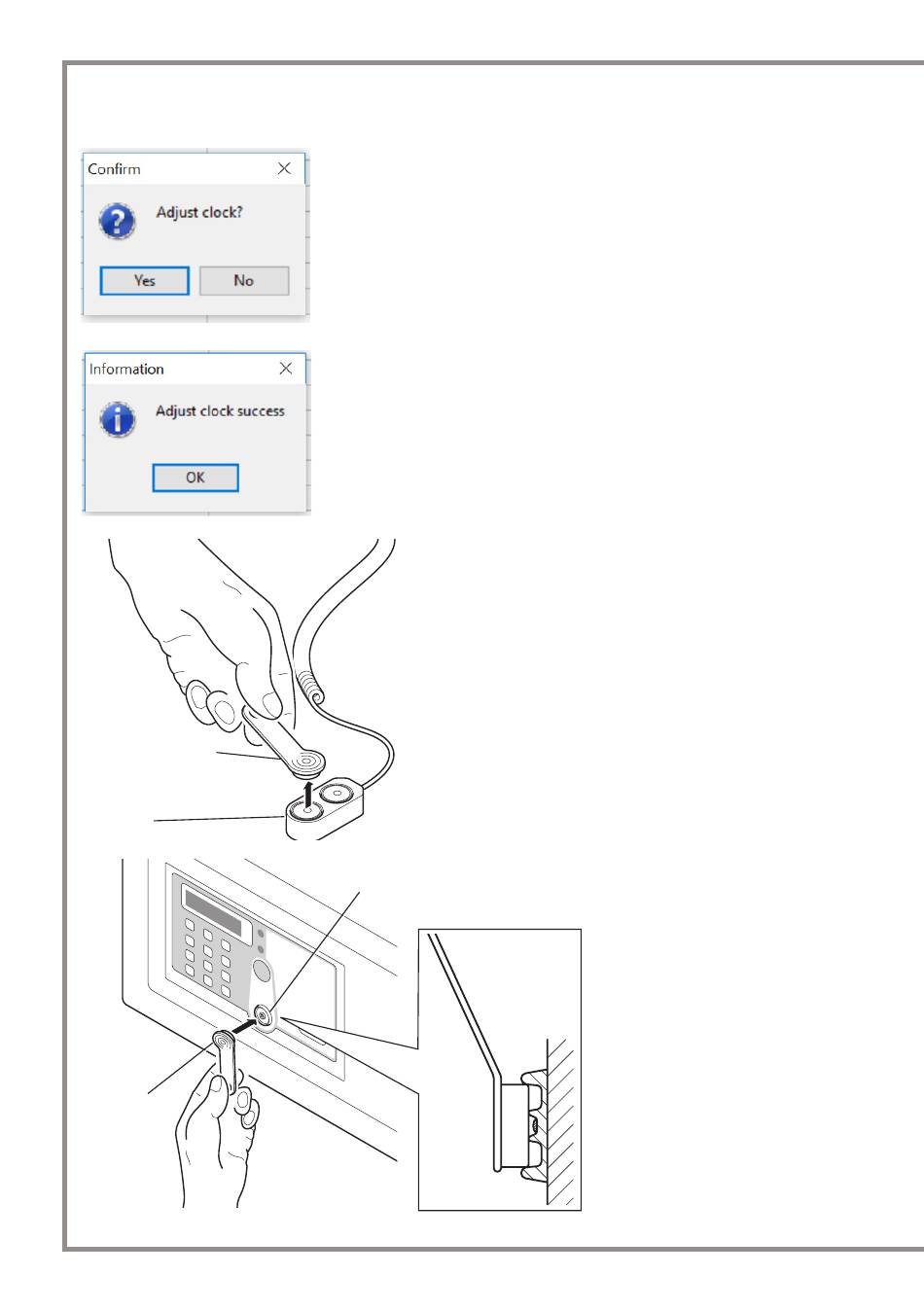 Confirm

Adjust clock?

Yes

No

Information

Adjust clock success

OK