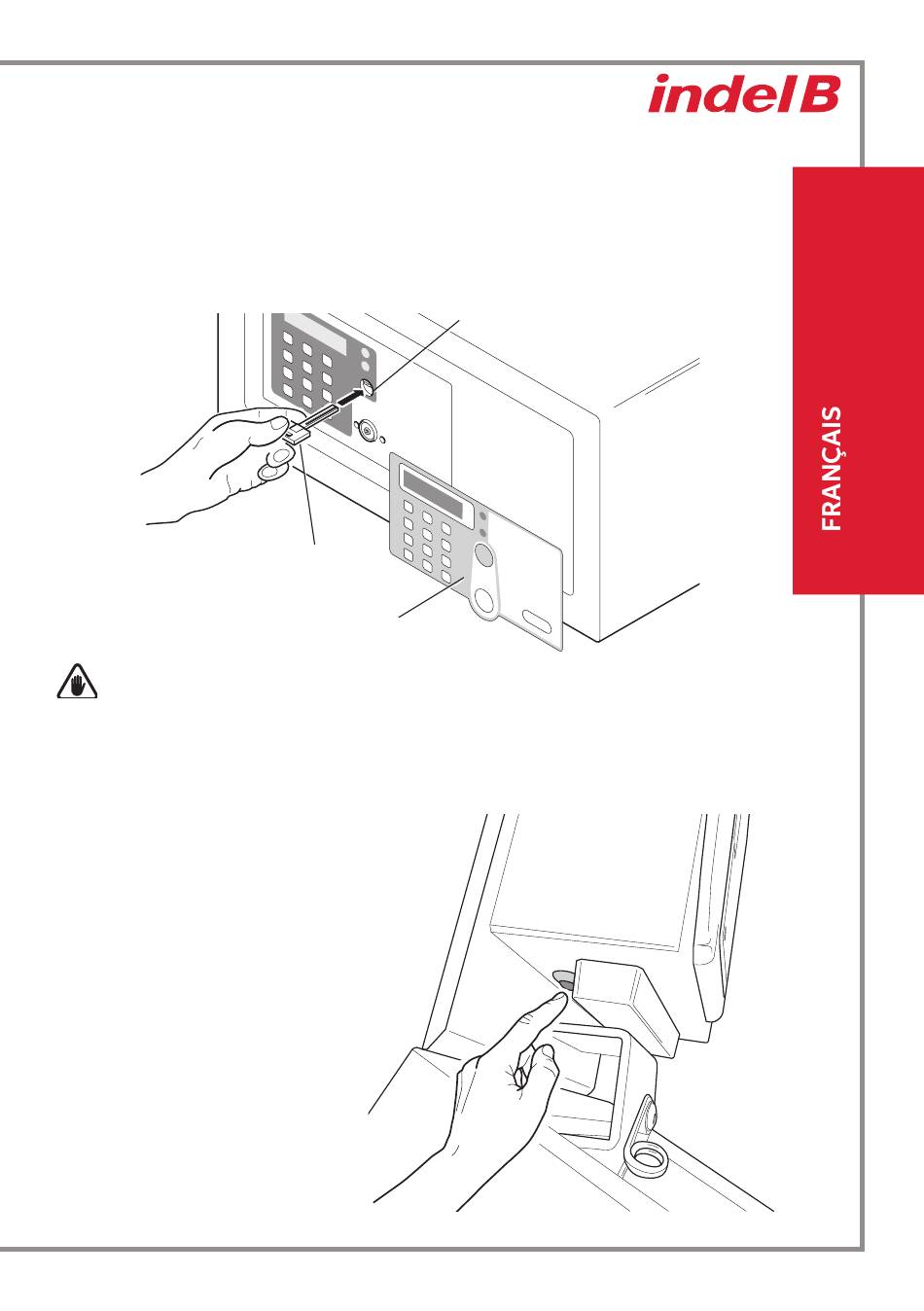 indel B

FRANÇAIS