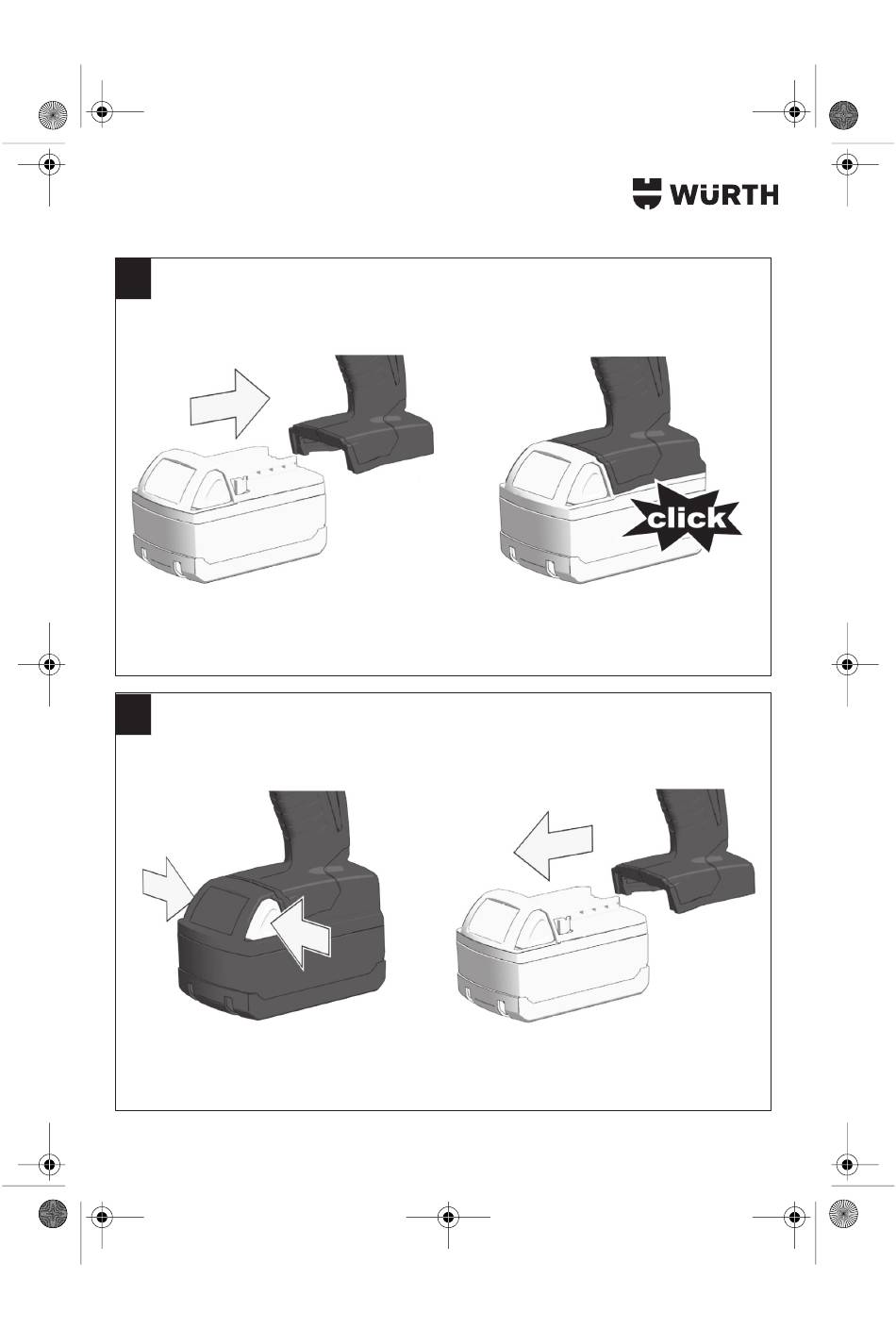 WÜRTH

click