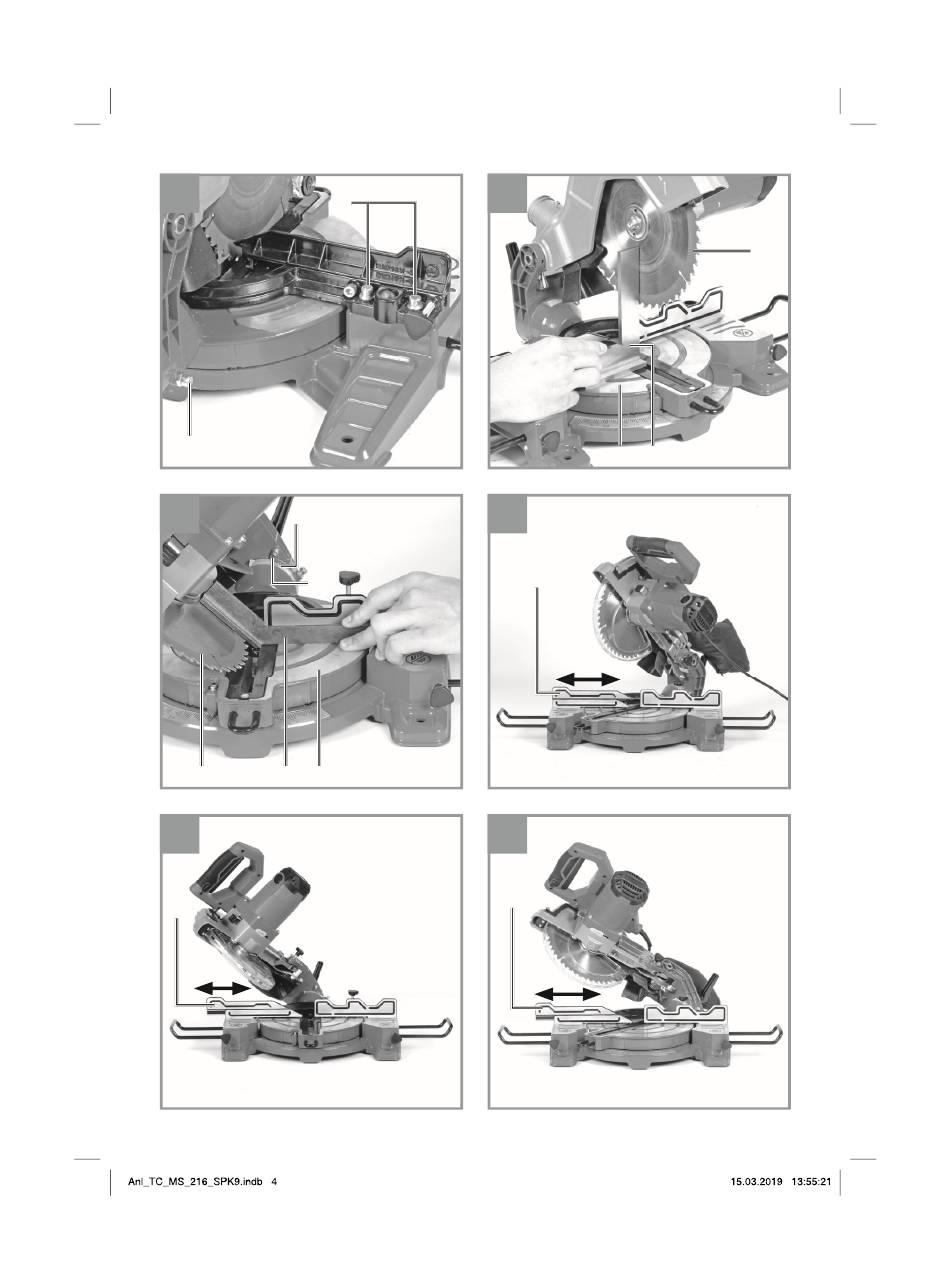 Anl_TC_MS_216_SPK9.indb 4

15.03.2019 13:55:21