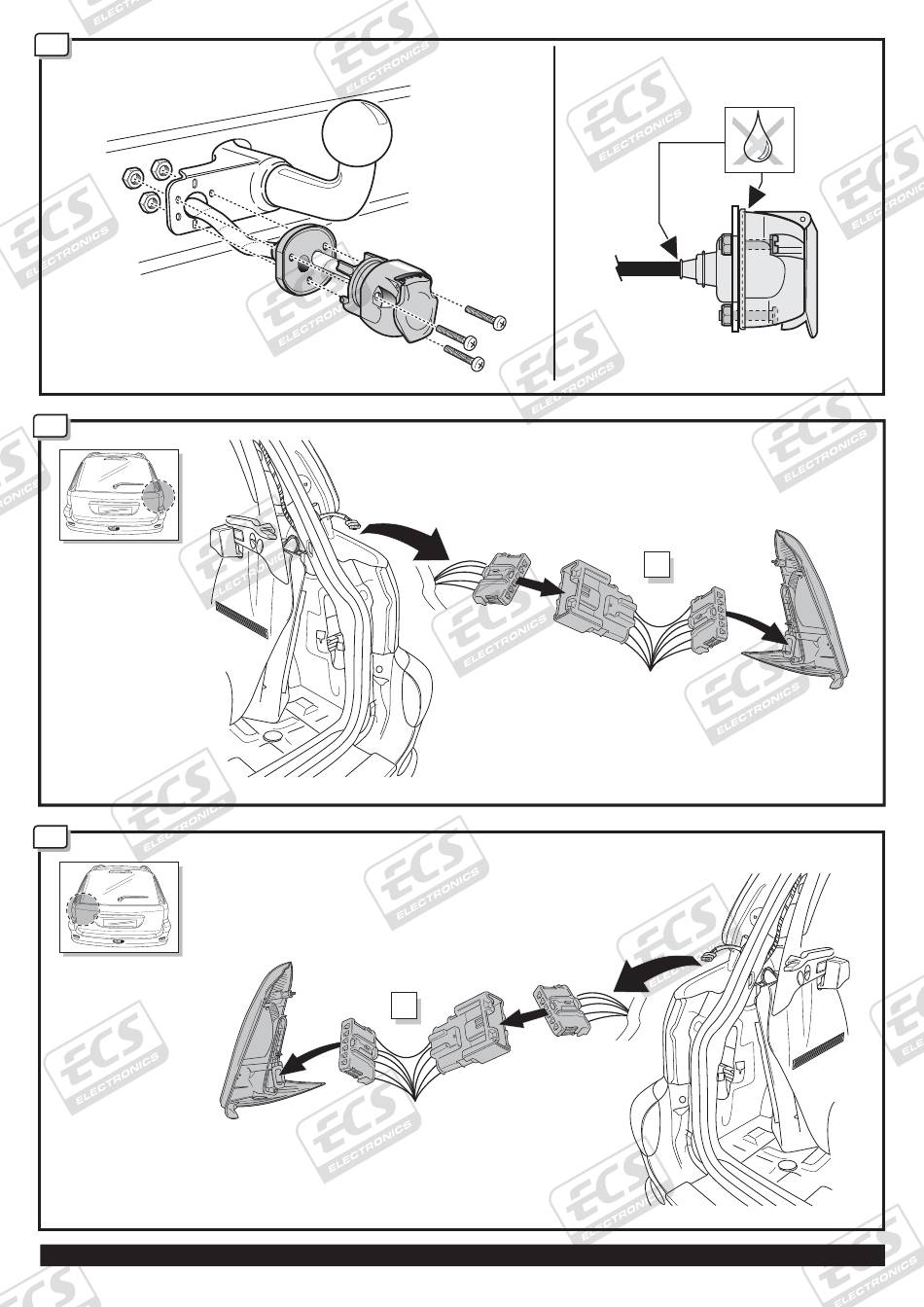 ECS ELECTRONICS