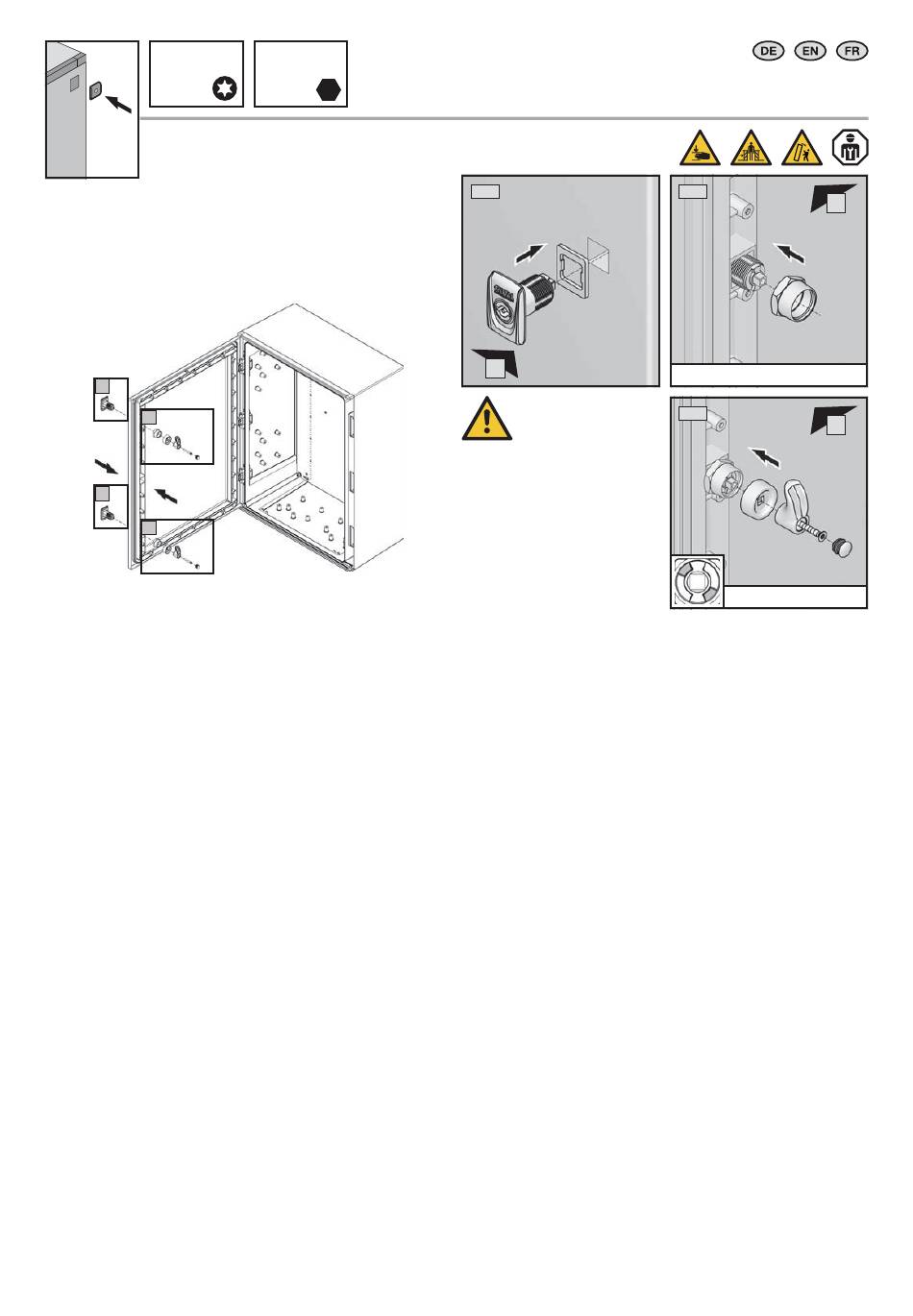 DE EN FR