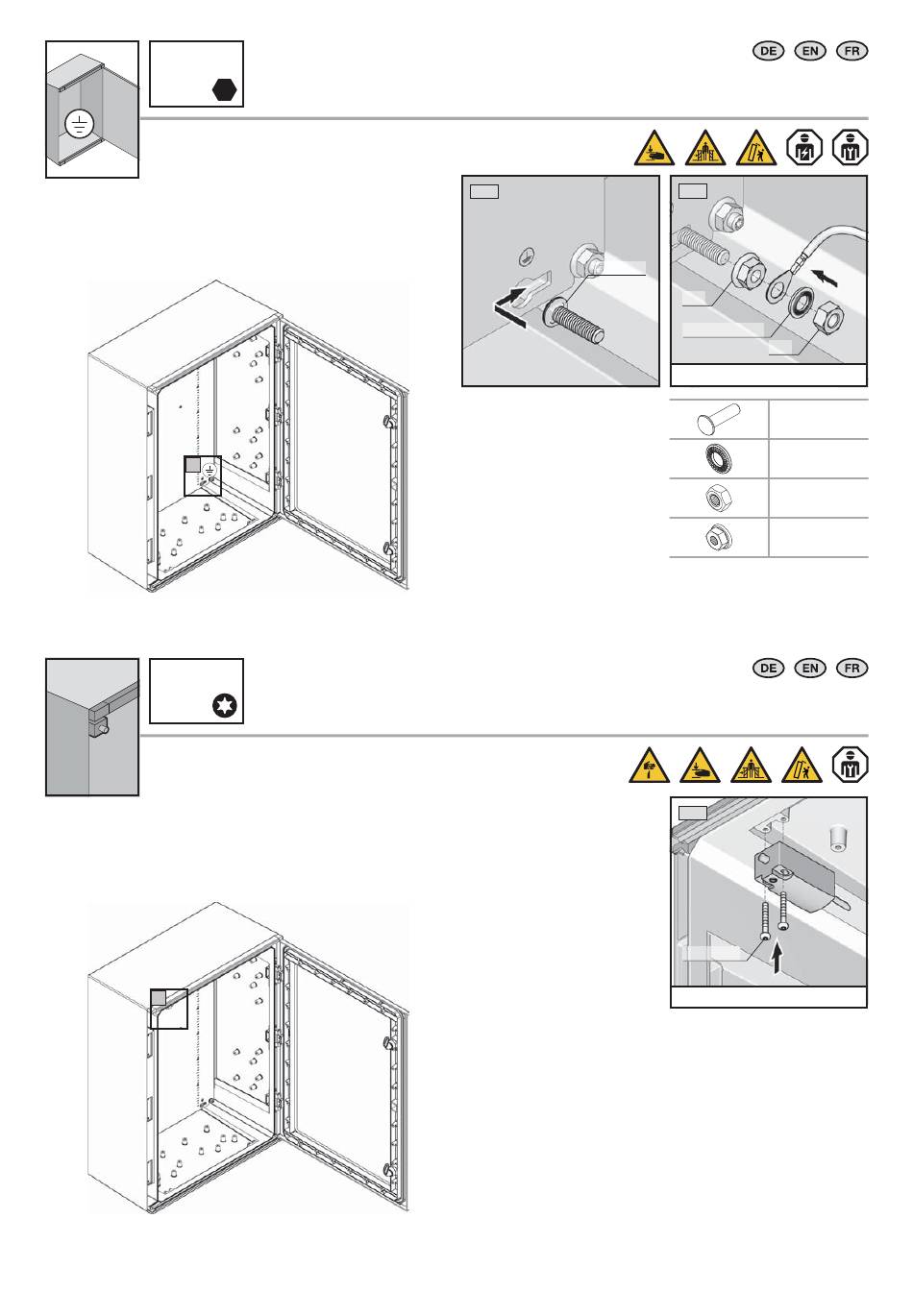 DE EN FR

DE EN FR