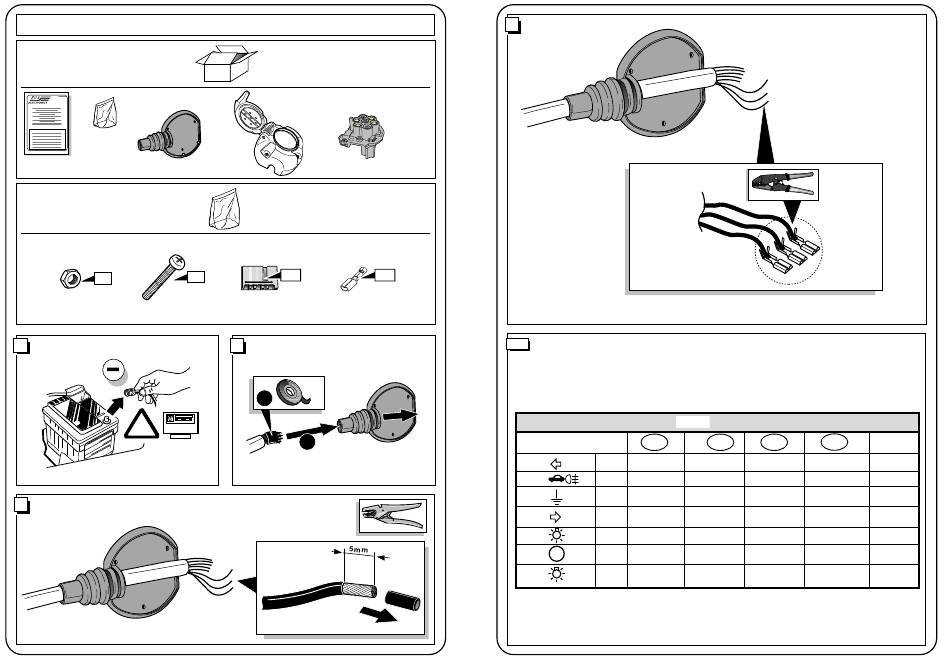 5mm