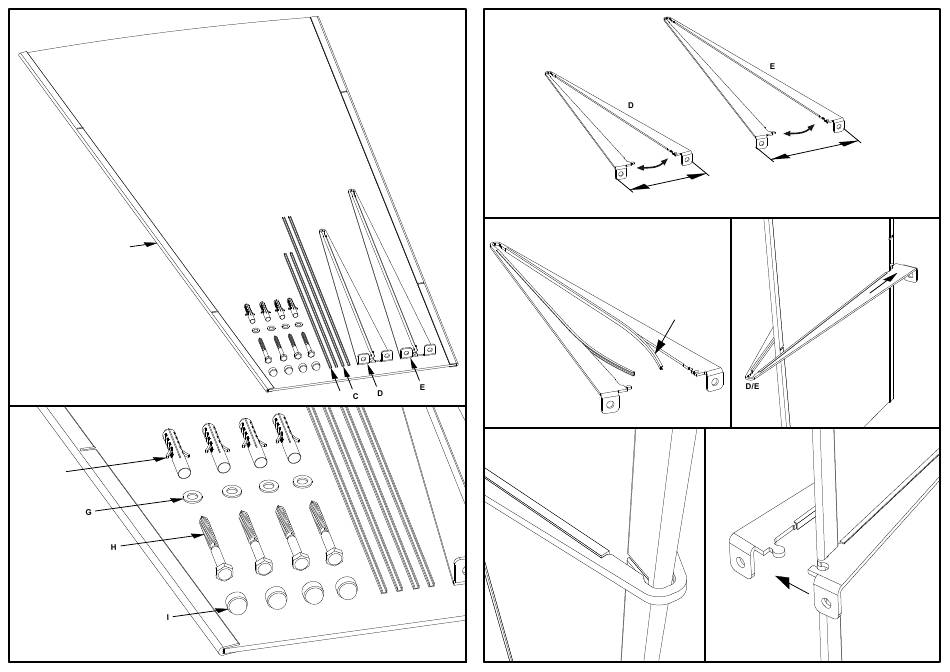 C
D
E

G
H
I

D
E

D/E