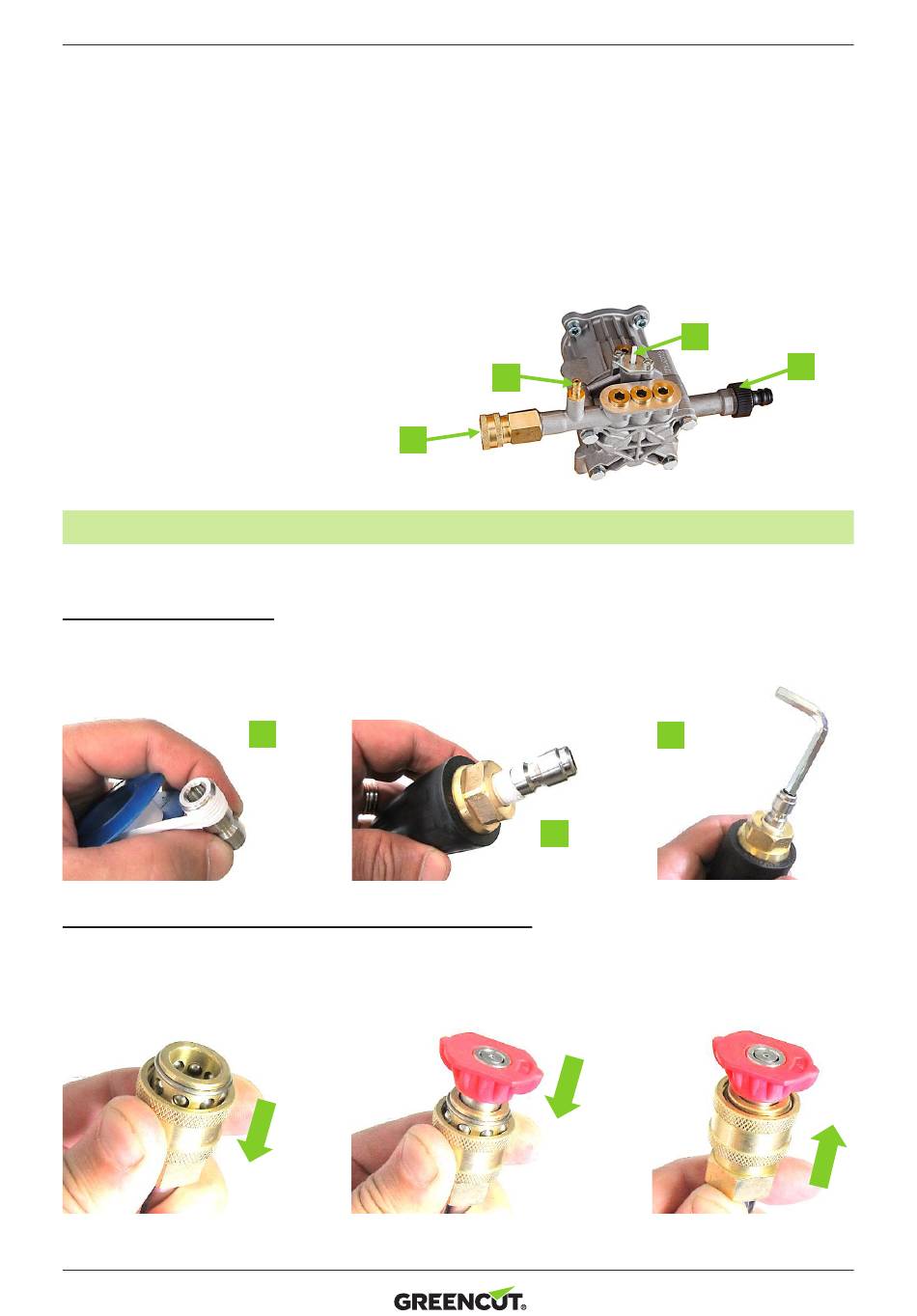 GREENCUT®