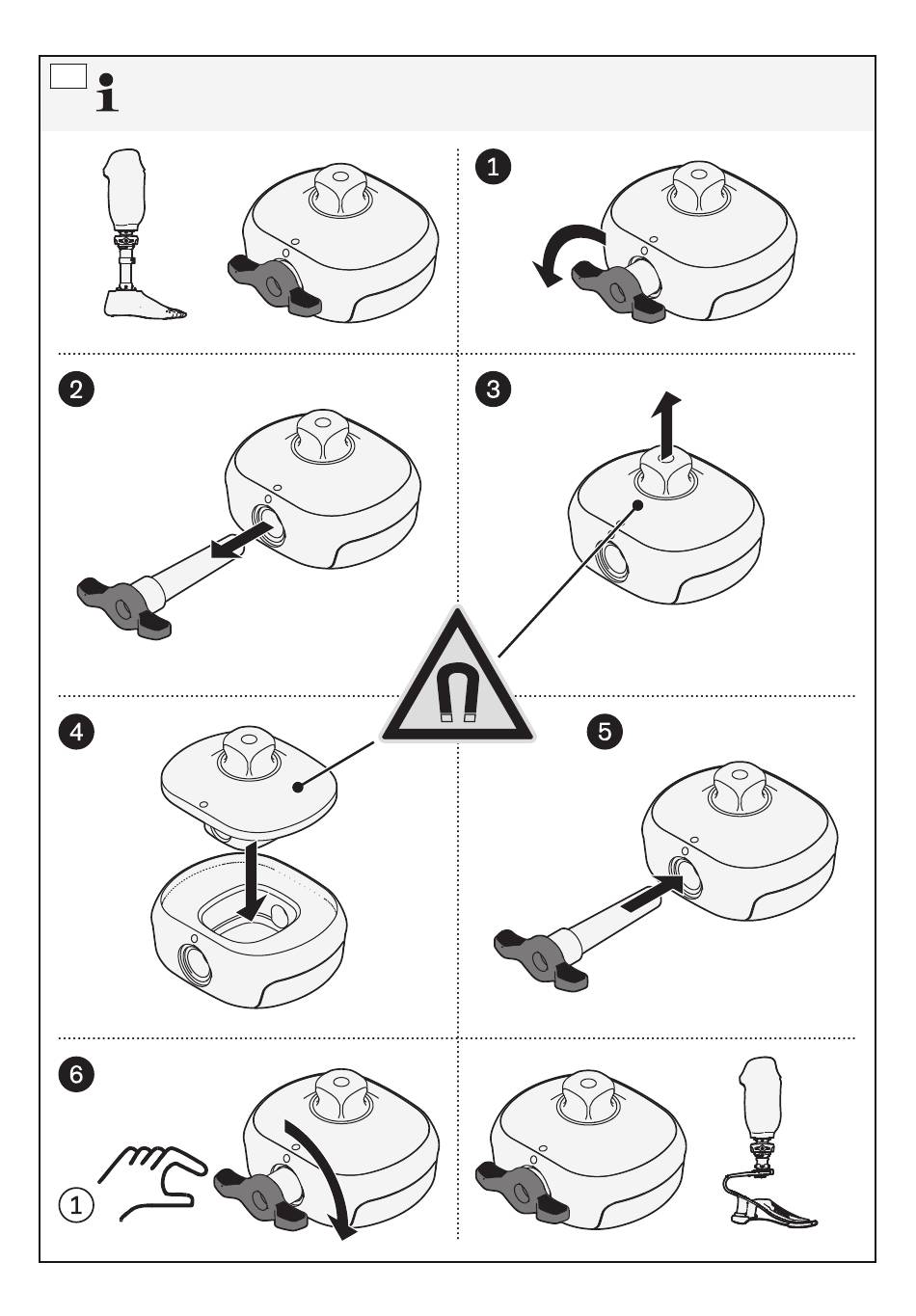 i

1

2

3

4

5

6

1