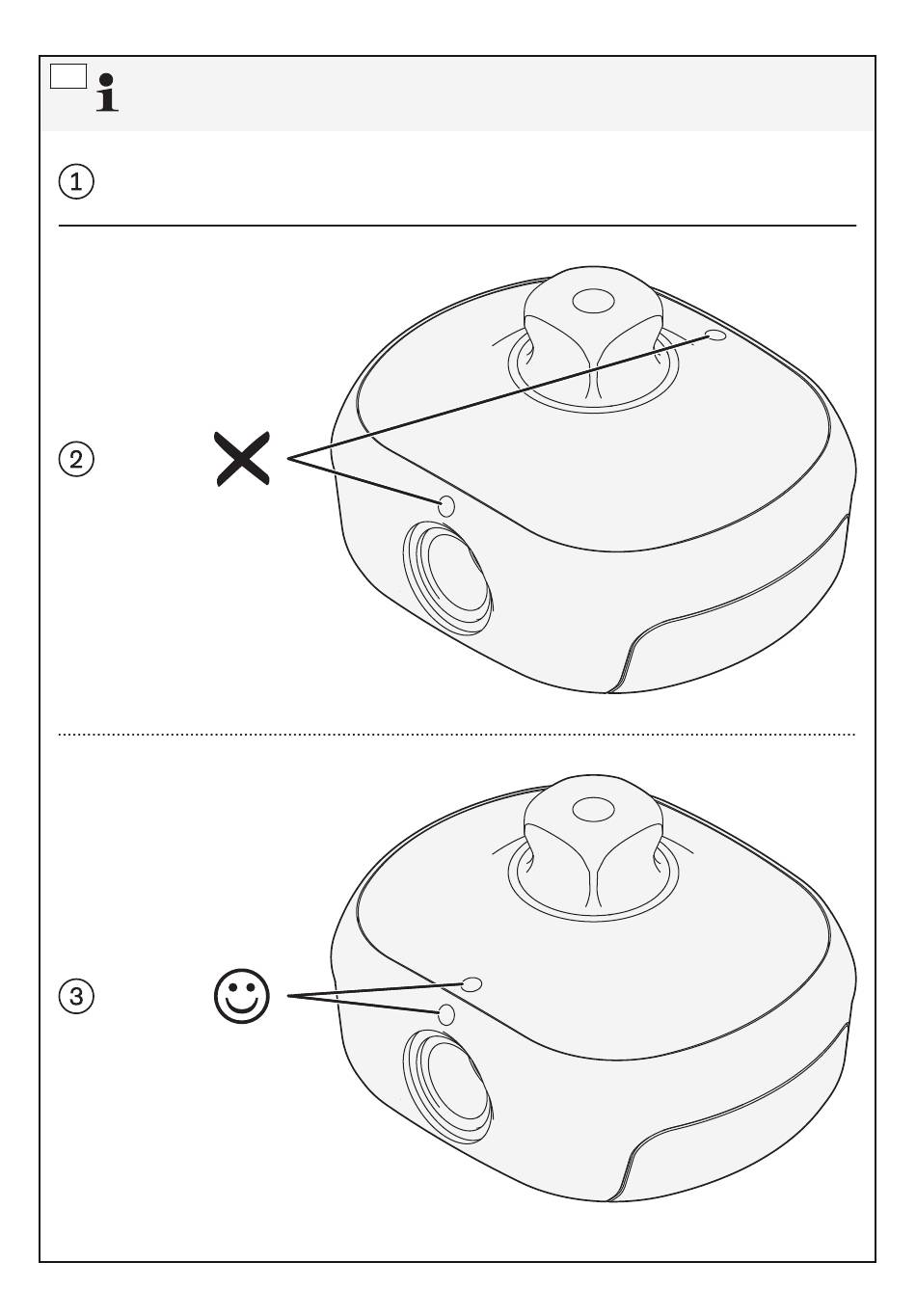 i

①

②

③