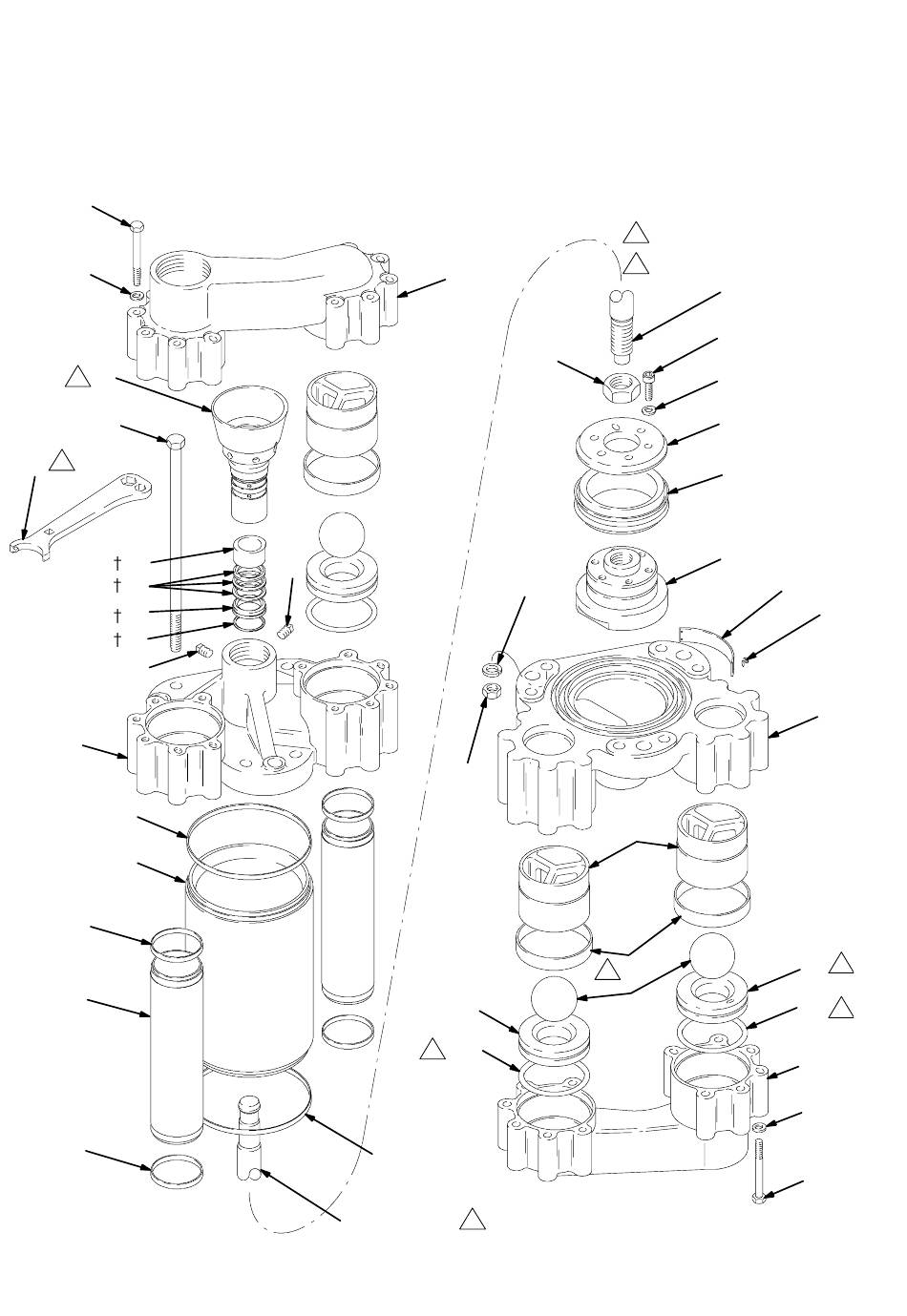 †
†
†
†