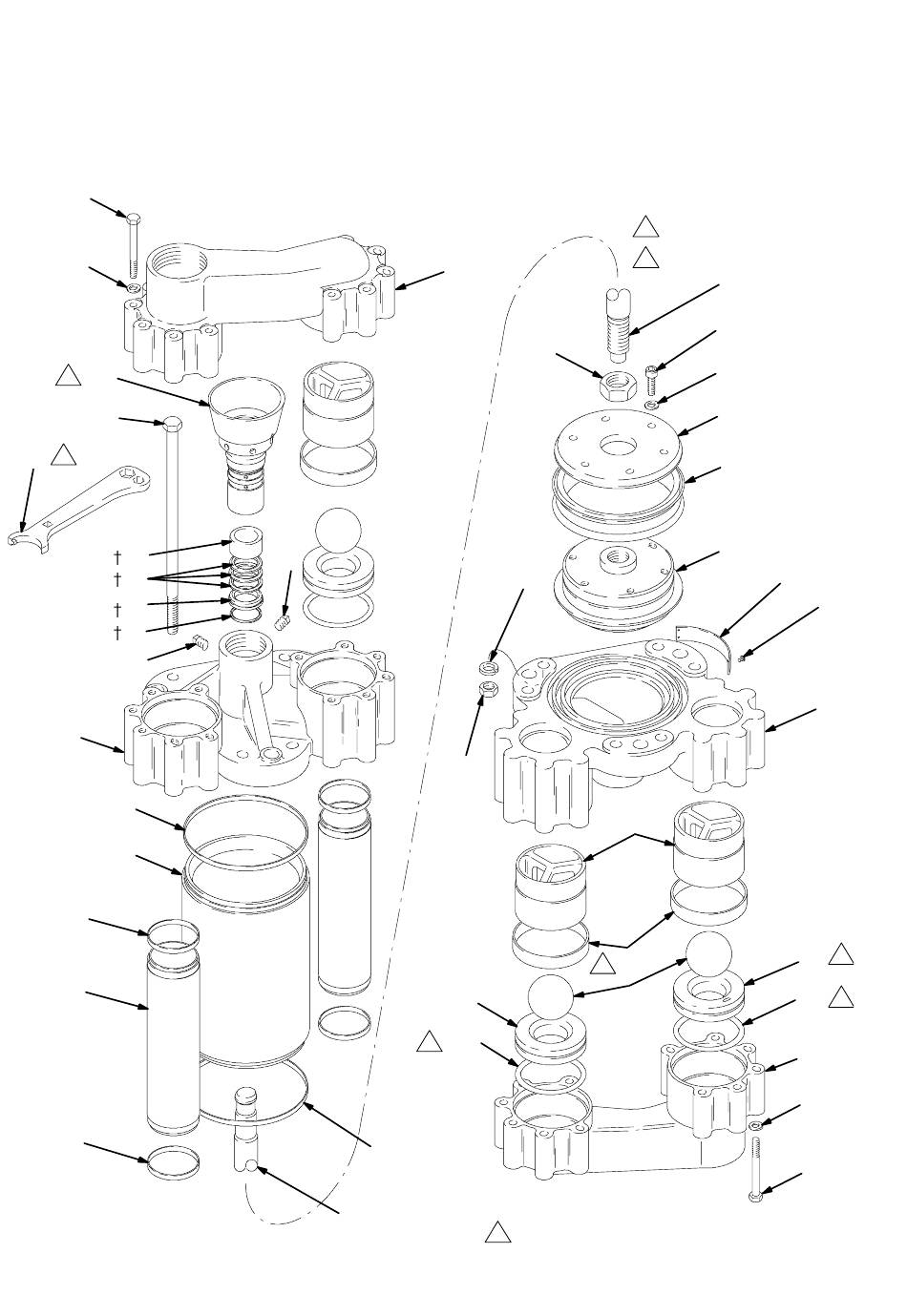 †
†
†
†