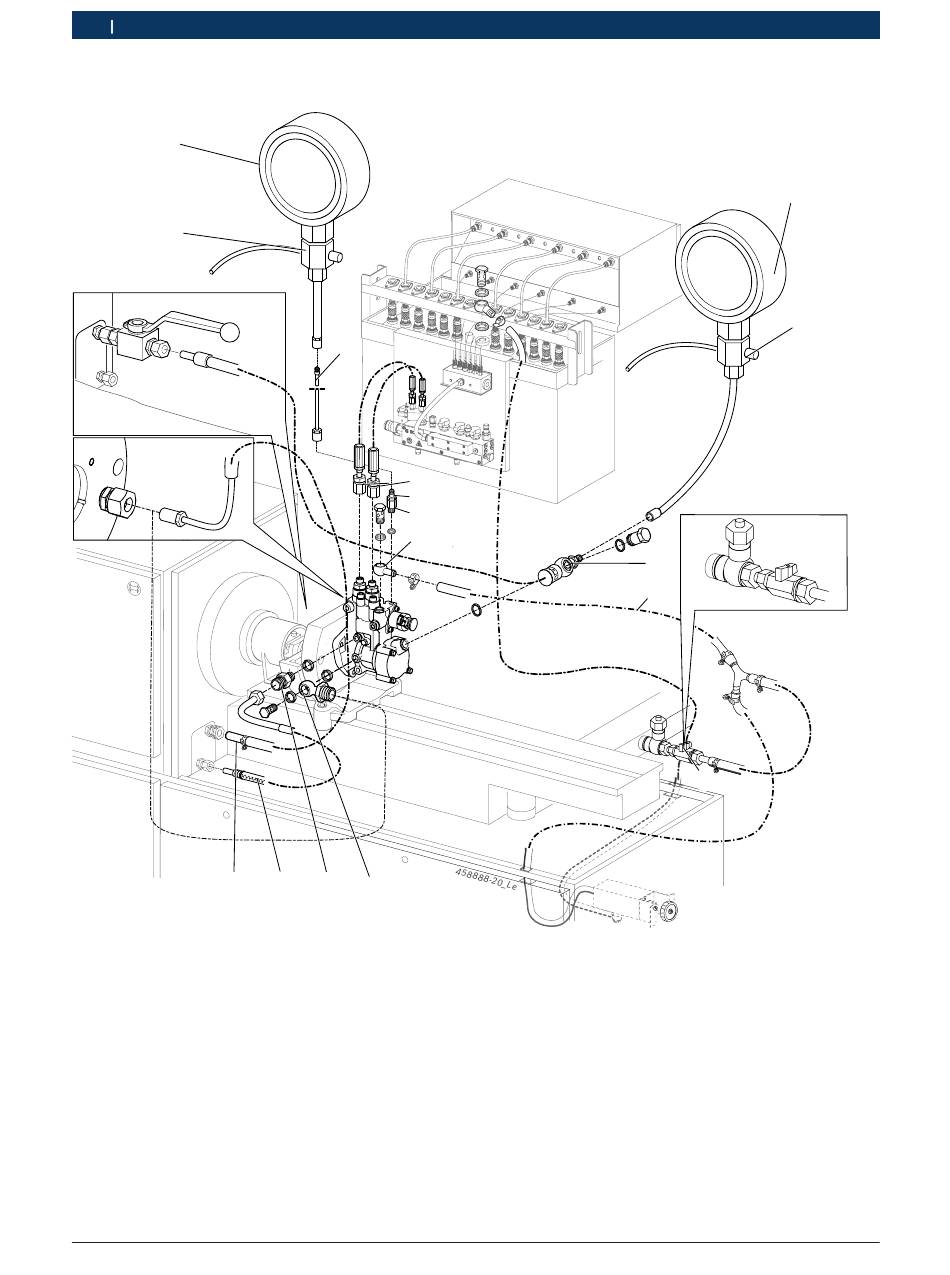 458888-20_Le