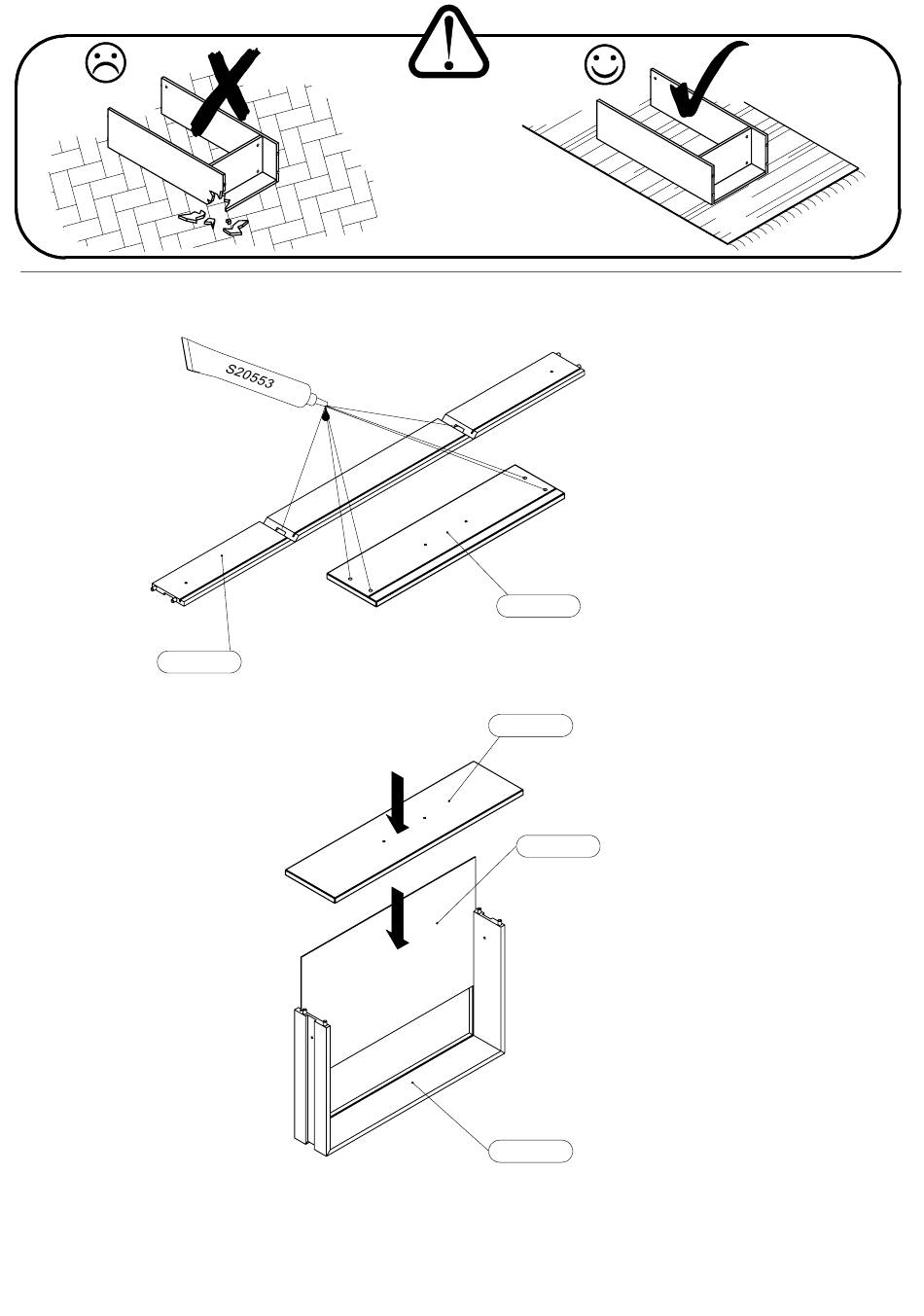 S20553