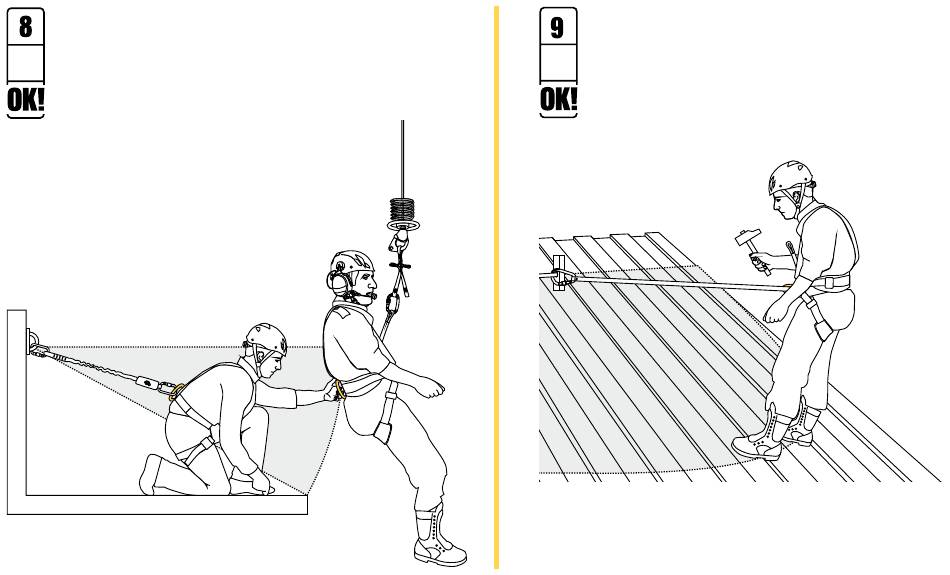 8
OK!

9
OK!