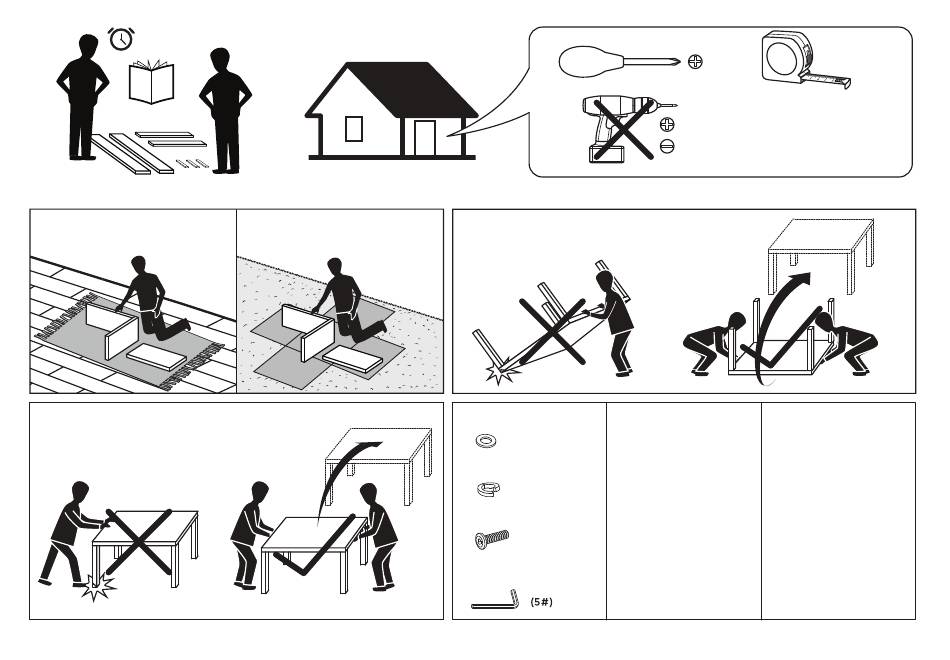 (5#)