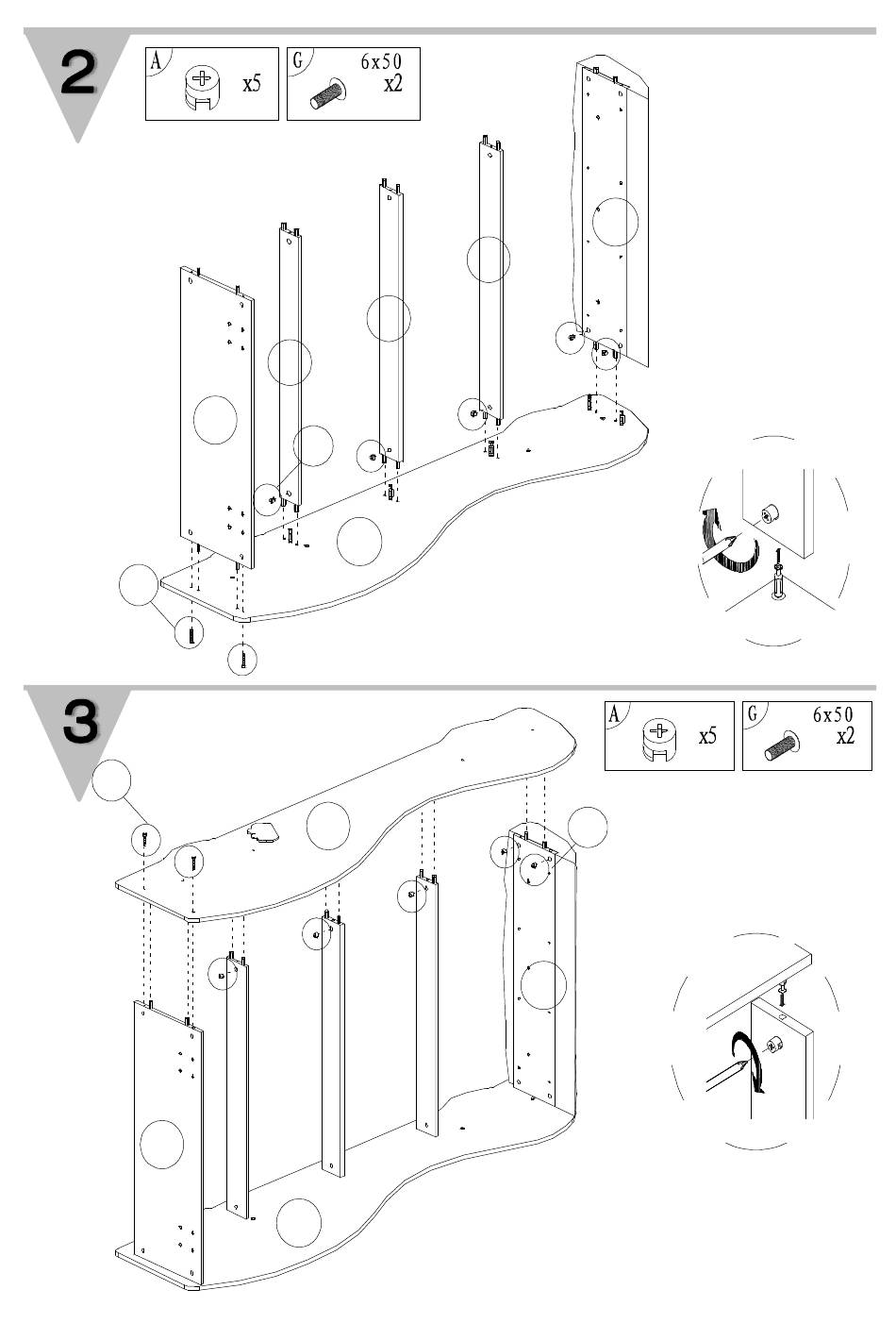 2

A x5

G 6x50 x2

3

A x5

G 6x50 x2