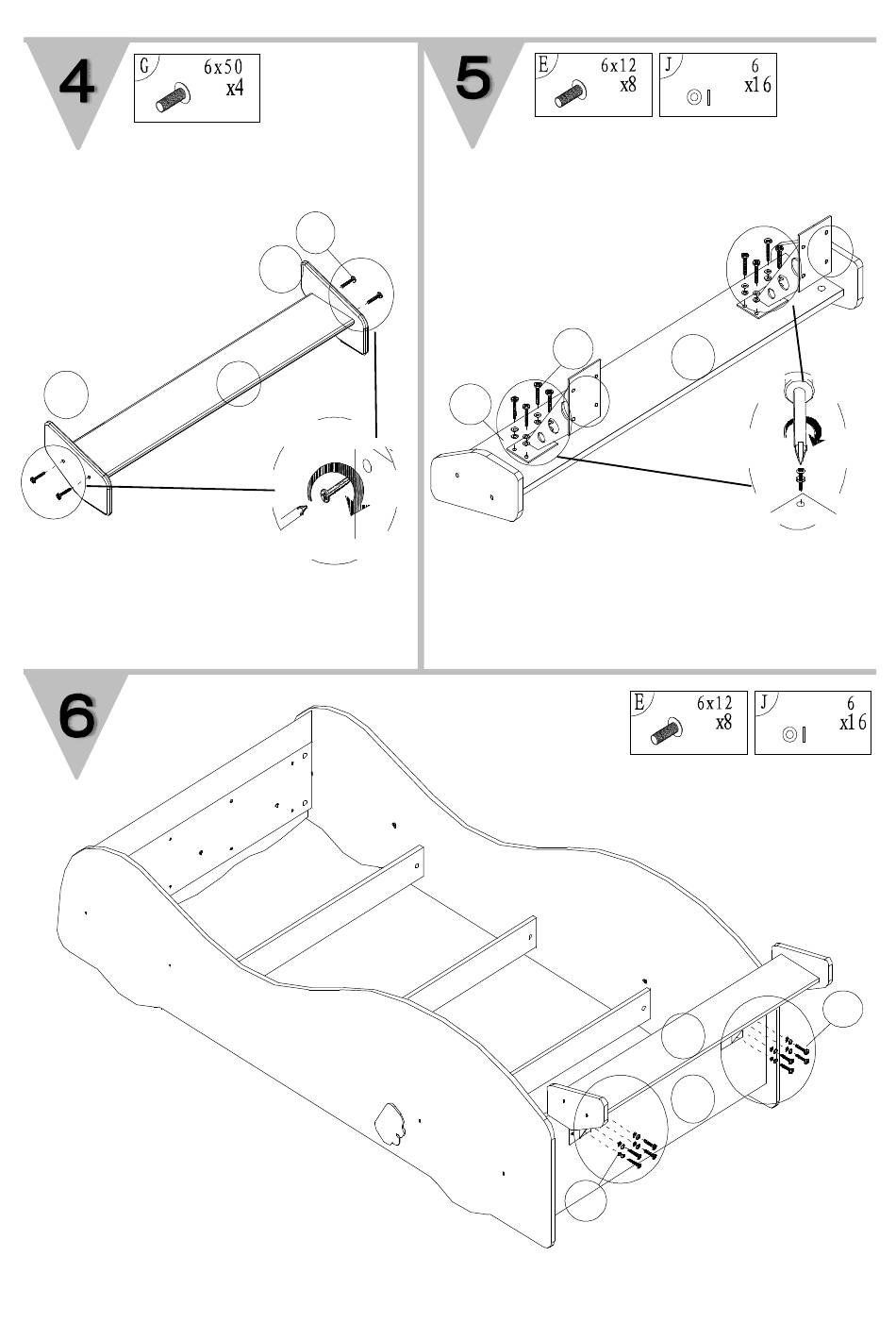 4

G 6x50 x4

5

E 6x12 x8

J 6 x16

6

E 6x12 x8

J 6 x16