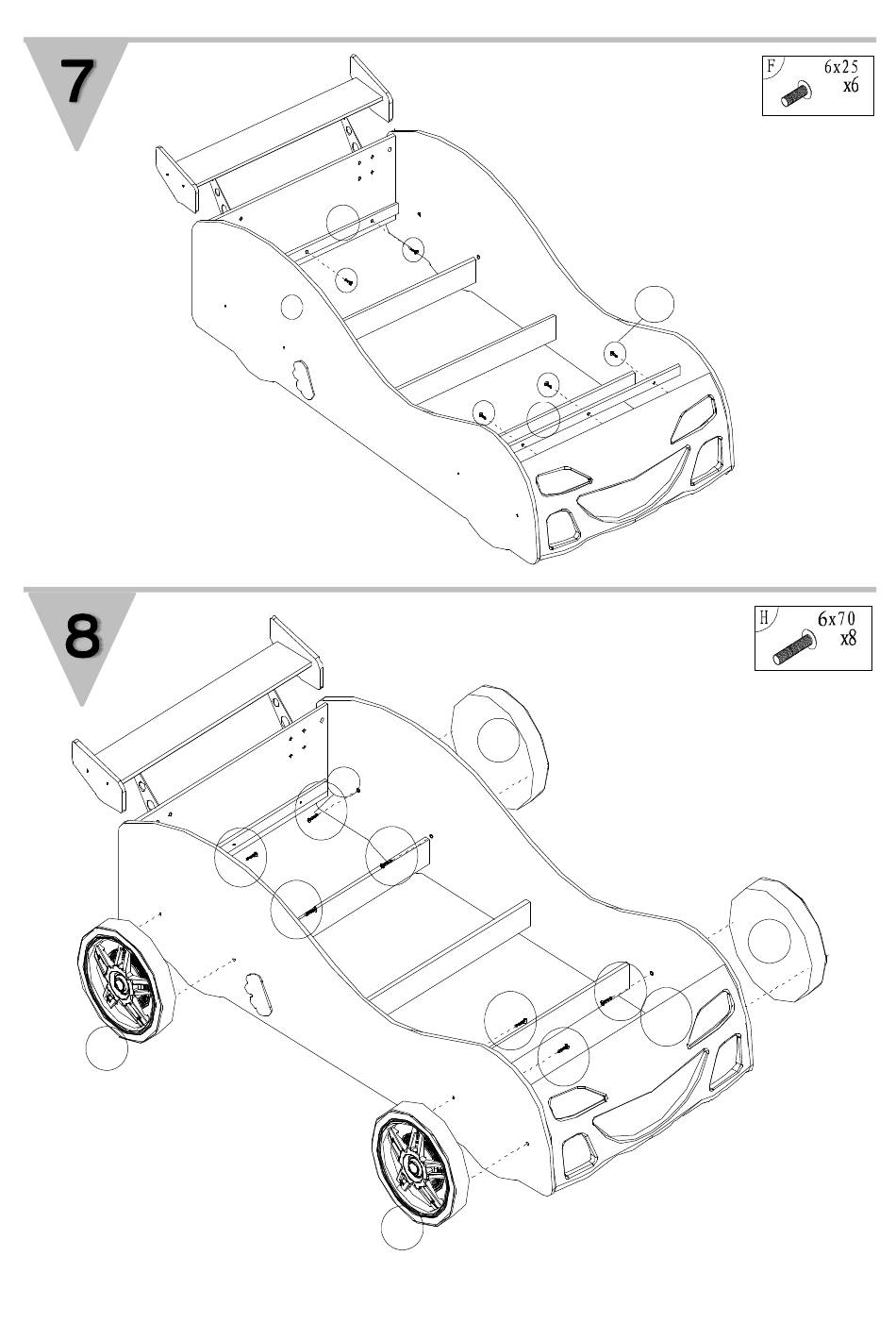 7

F 6x25 x6

8

H 6x70 x8