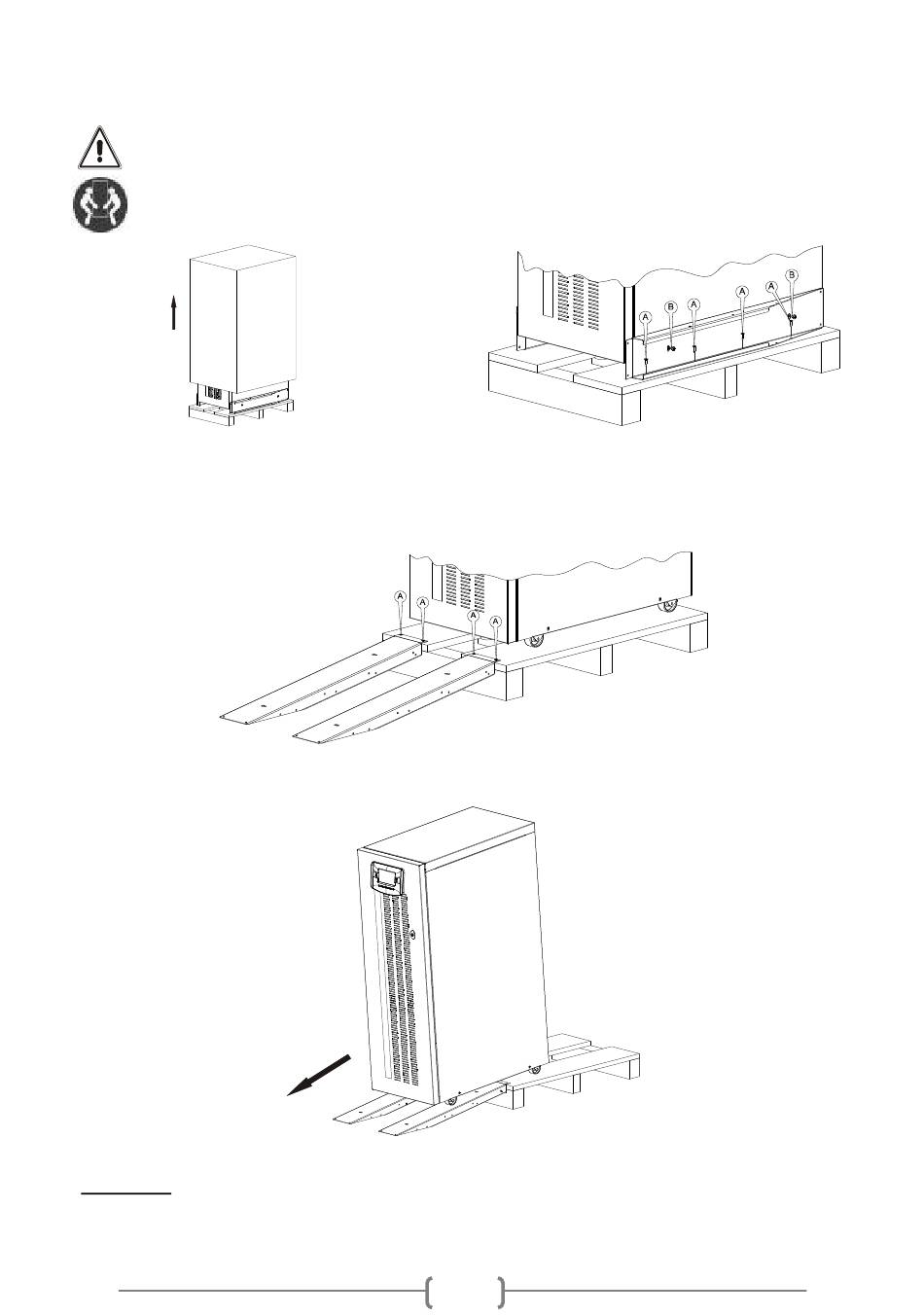 A B A A A B

A A A A