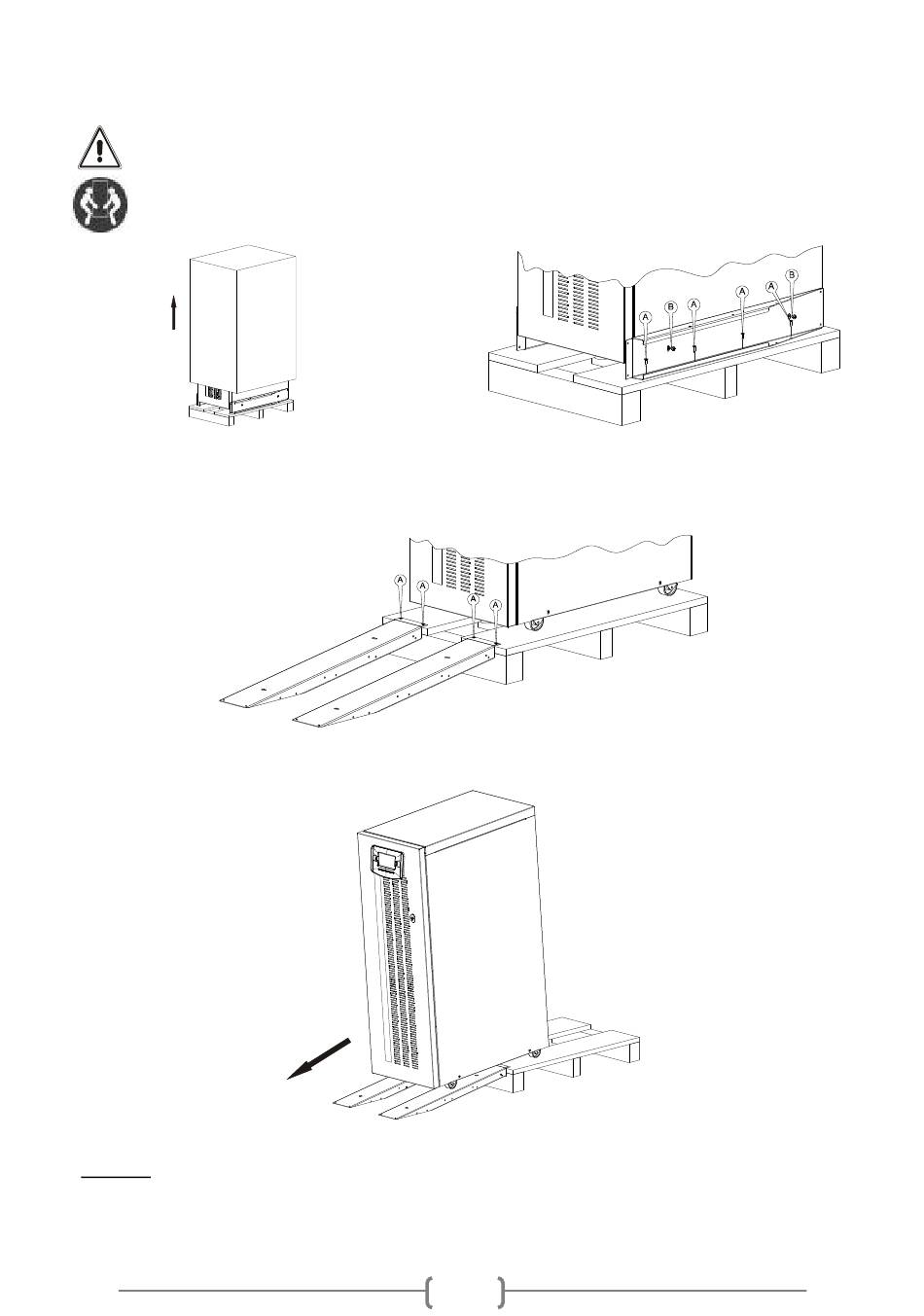 A

B

A

A

A

B

A

A

A

A