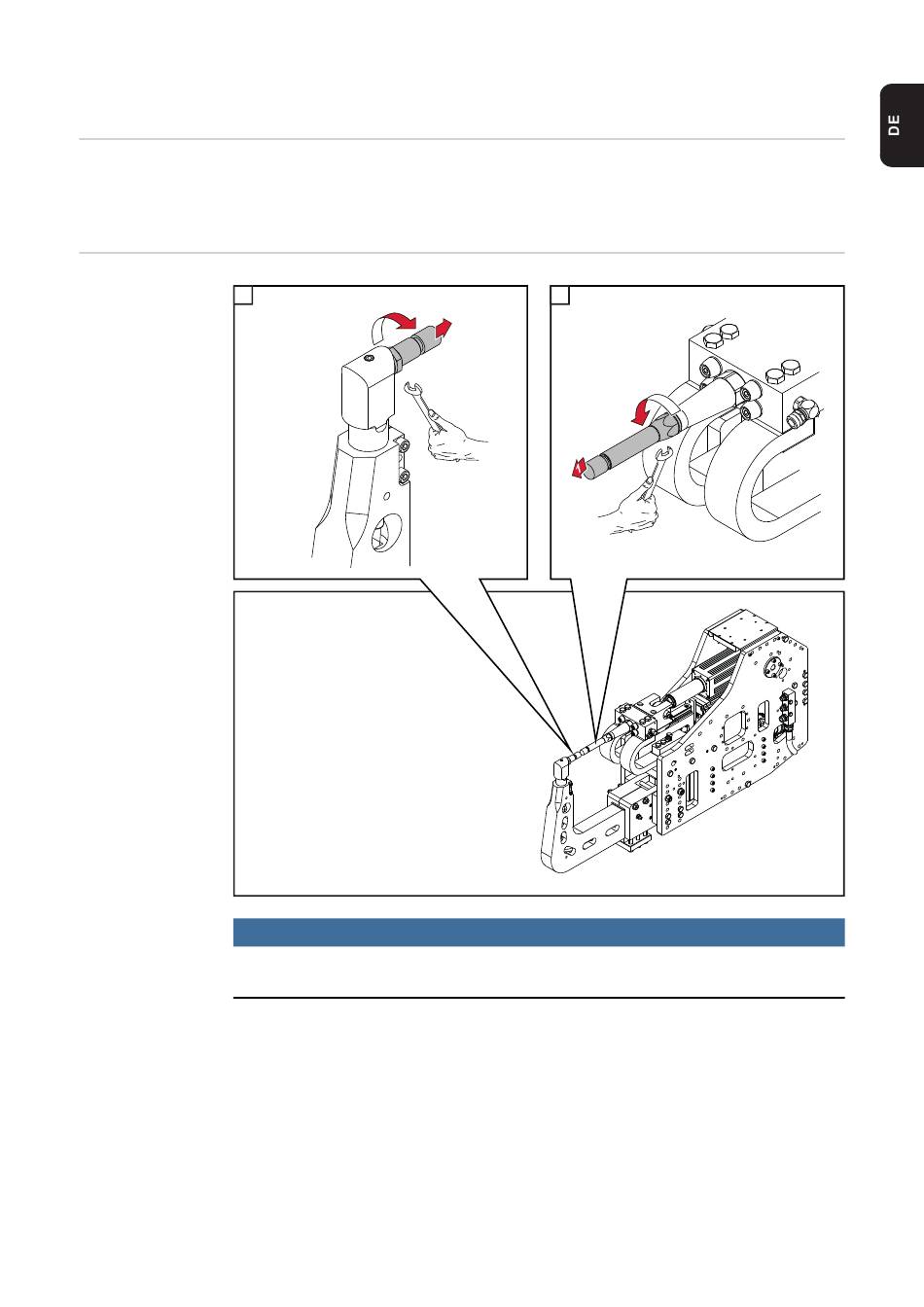 DE