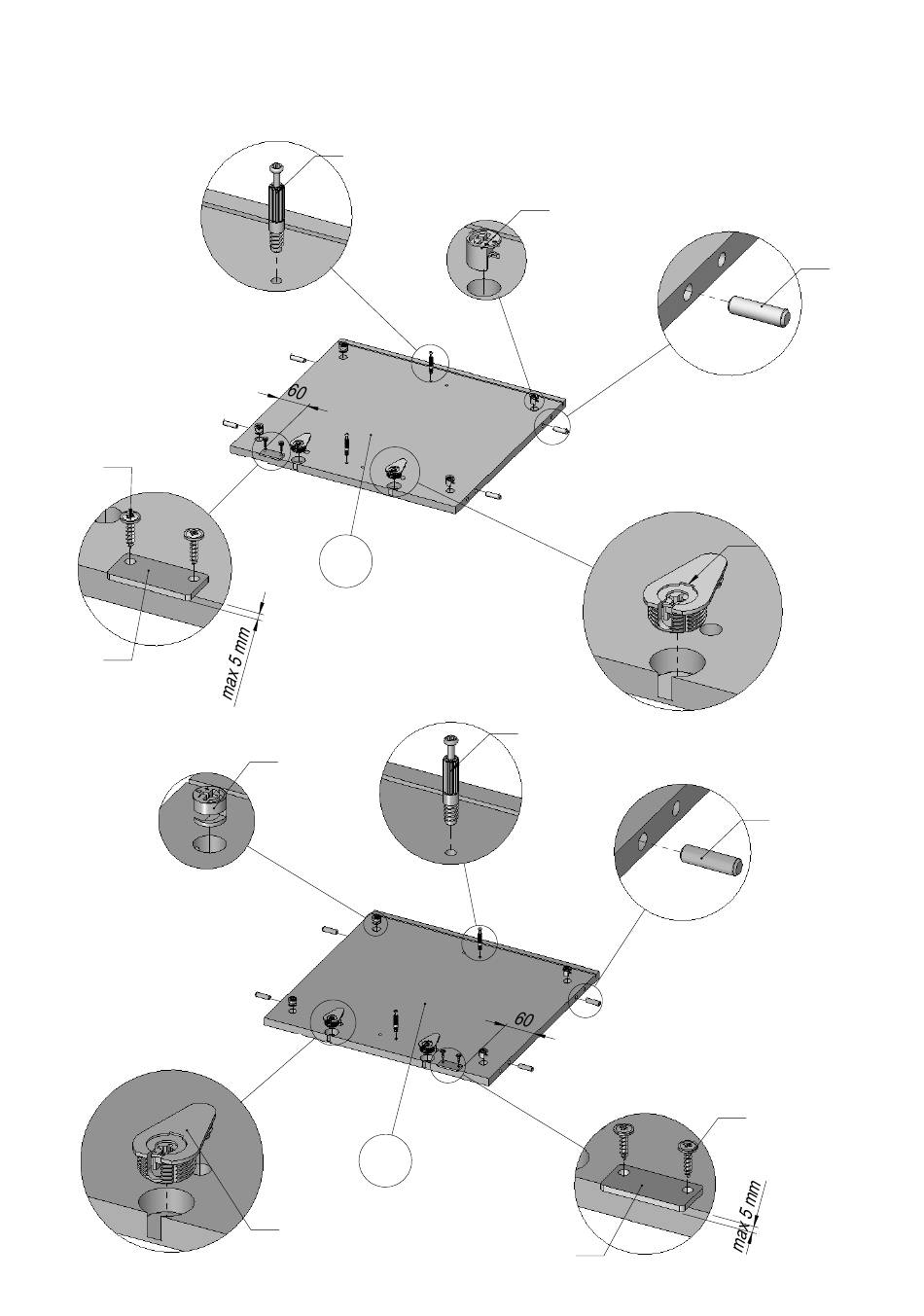 60

max 5 mm

60

max 5 mm