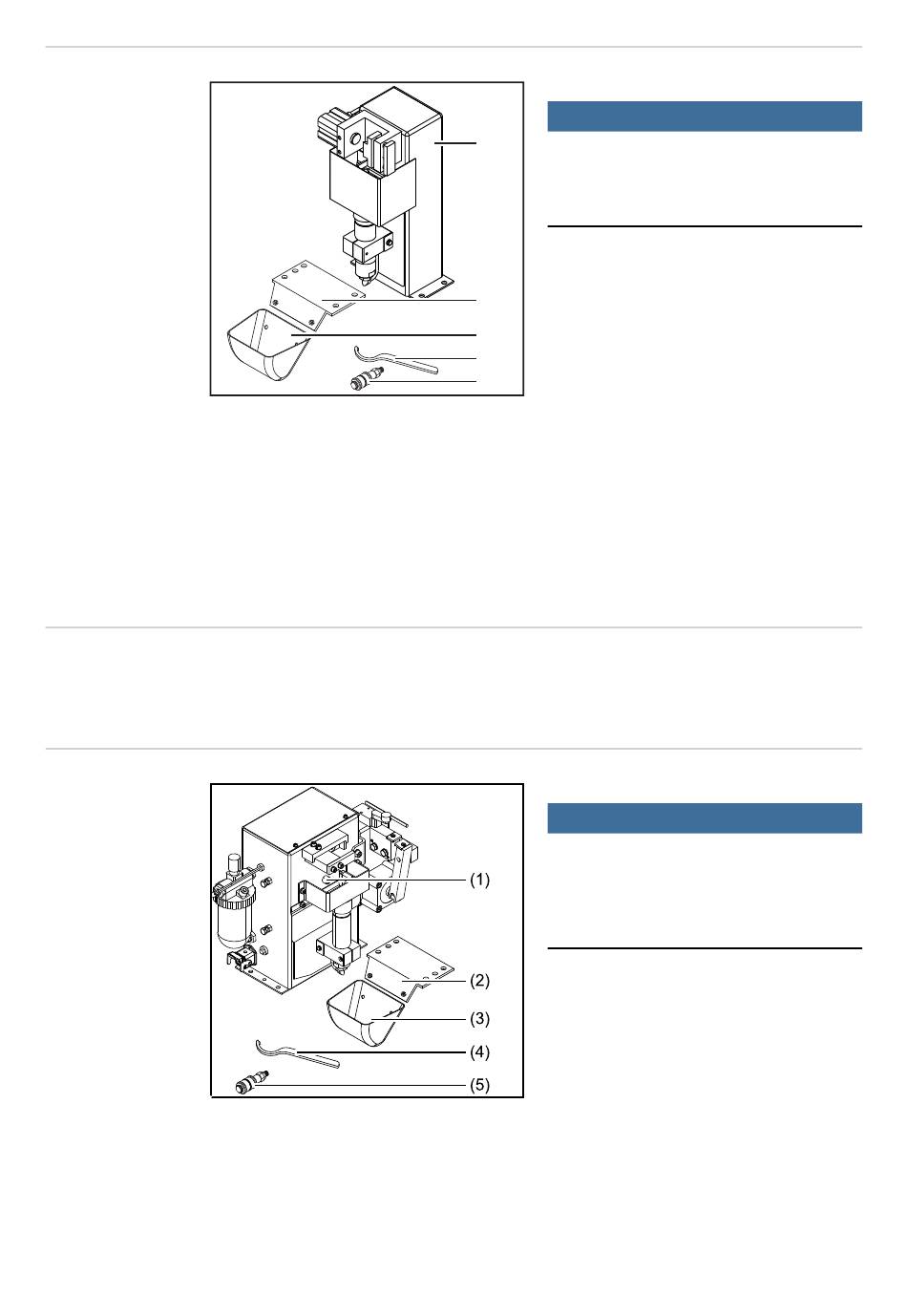 (1)
(2)
(3)
(4)
(5)