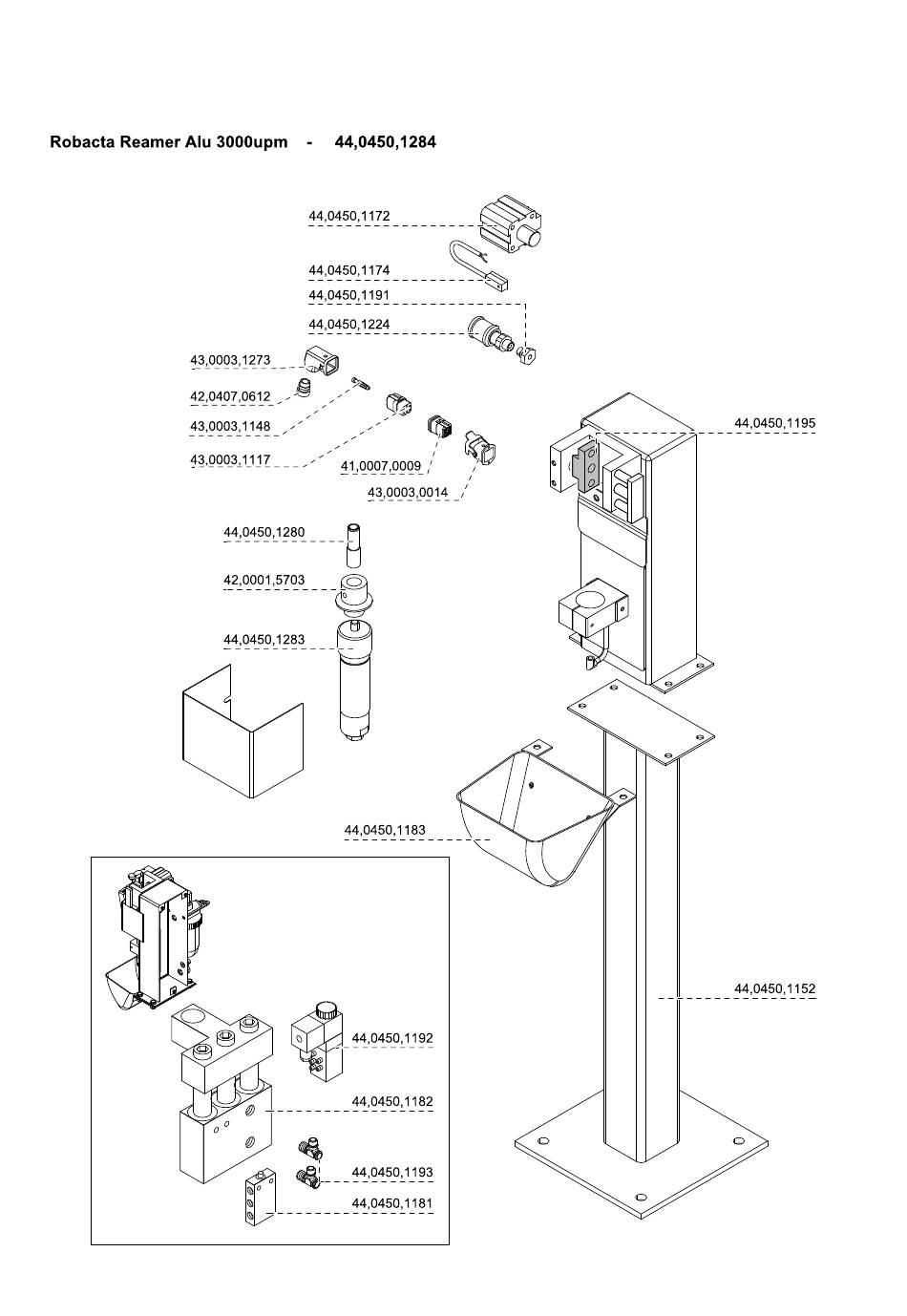 Robacta Reamer Alu 3000upm - 44,0450,1284

44,0450,1172

44,0450,1174

44,0450,1191

44,0450,1224

43,0003,1273

42,0407,0612

43,0003,1148

43,0003,1117

41,0007,0009

43,0003,0014

44,0450,1195

44,0450,1280

42,0001,5703

44,0450,1283

44,0450,1183

44,0450,1152

44,0450,1192

44,0450,1182

44,0450,1193

44,0450,1181