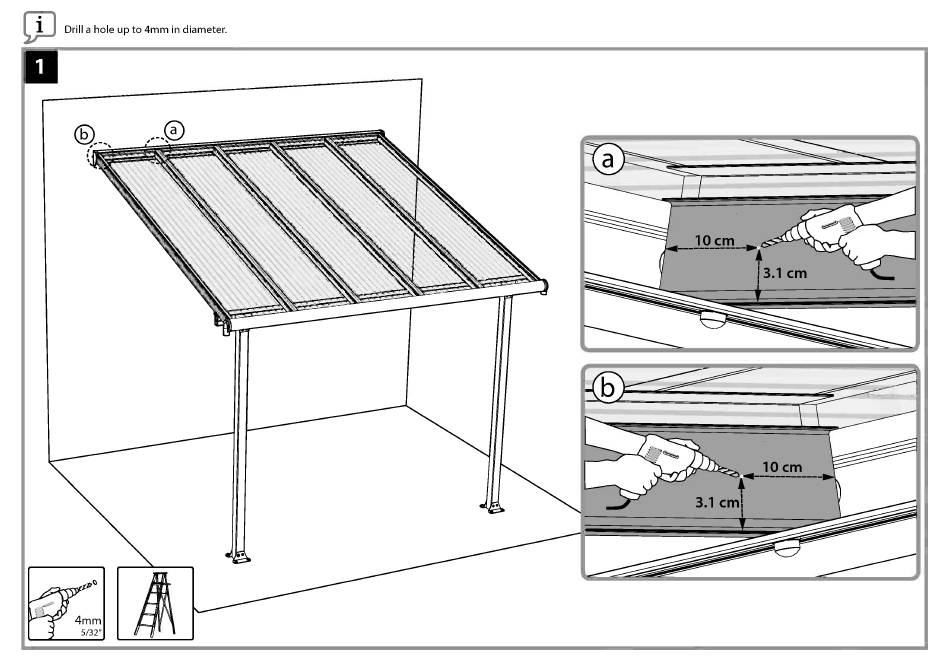 i

Drill a hole up to 4mm in diameter.

1

b

a

a

10 cm

3.1 cm

b

10 cm

3.1 cm

4mm
5/32"