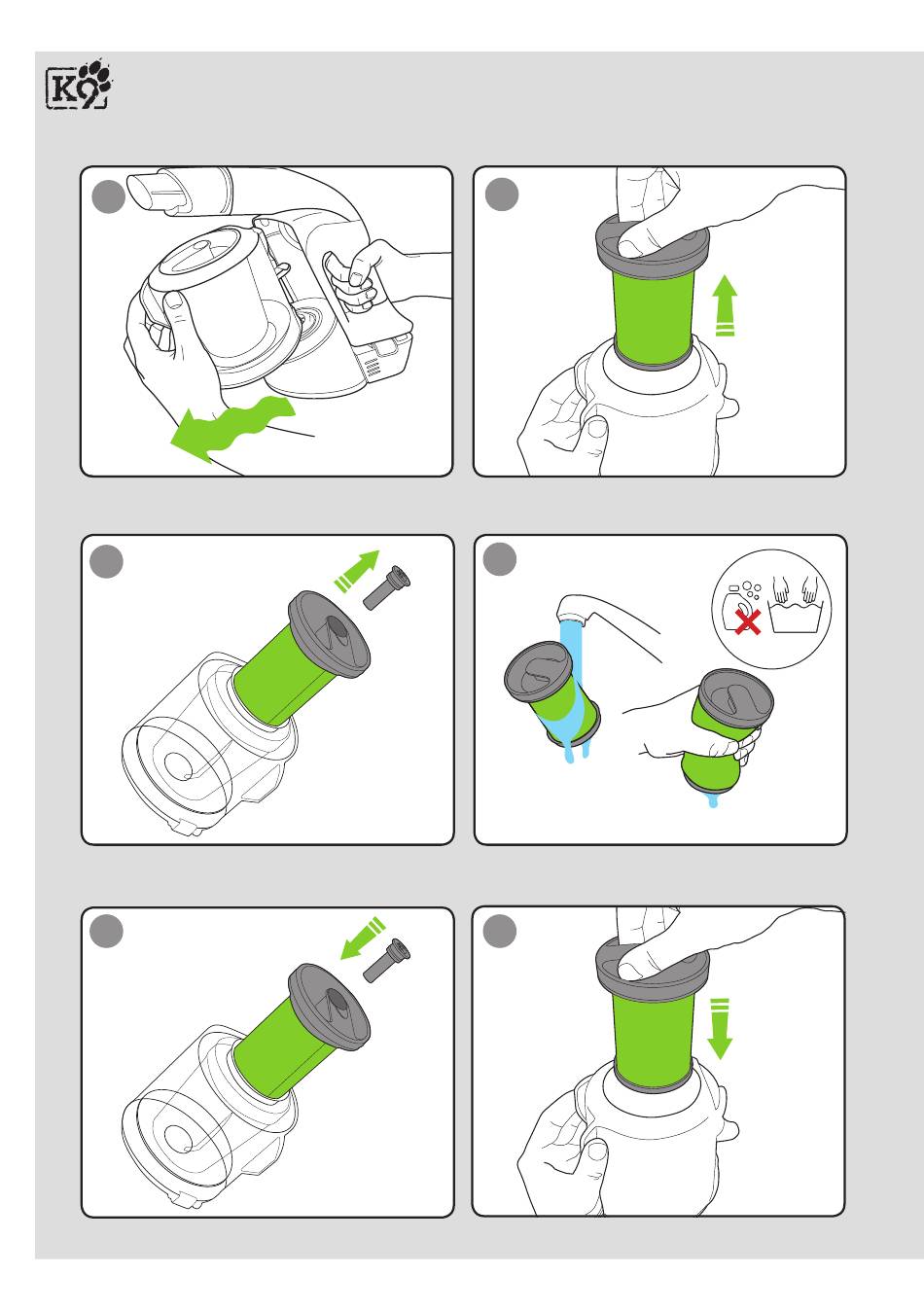 K9