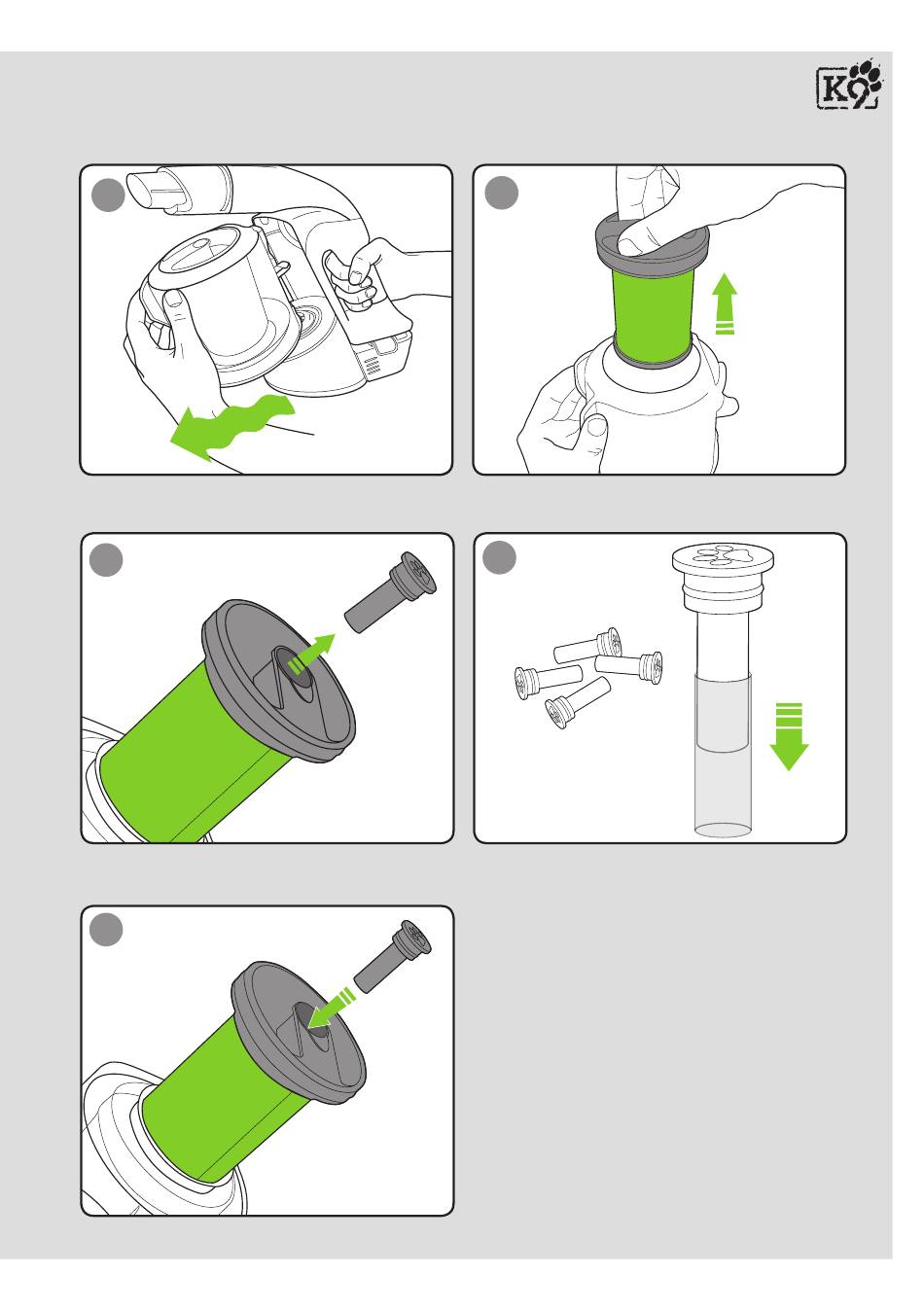 K9