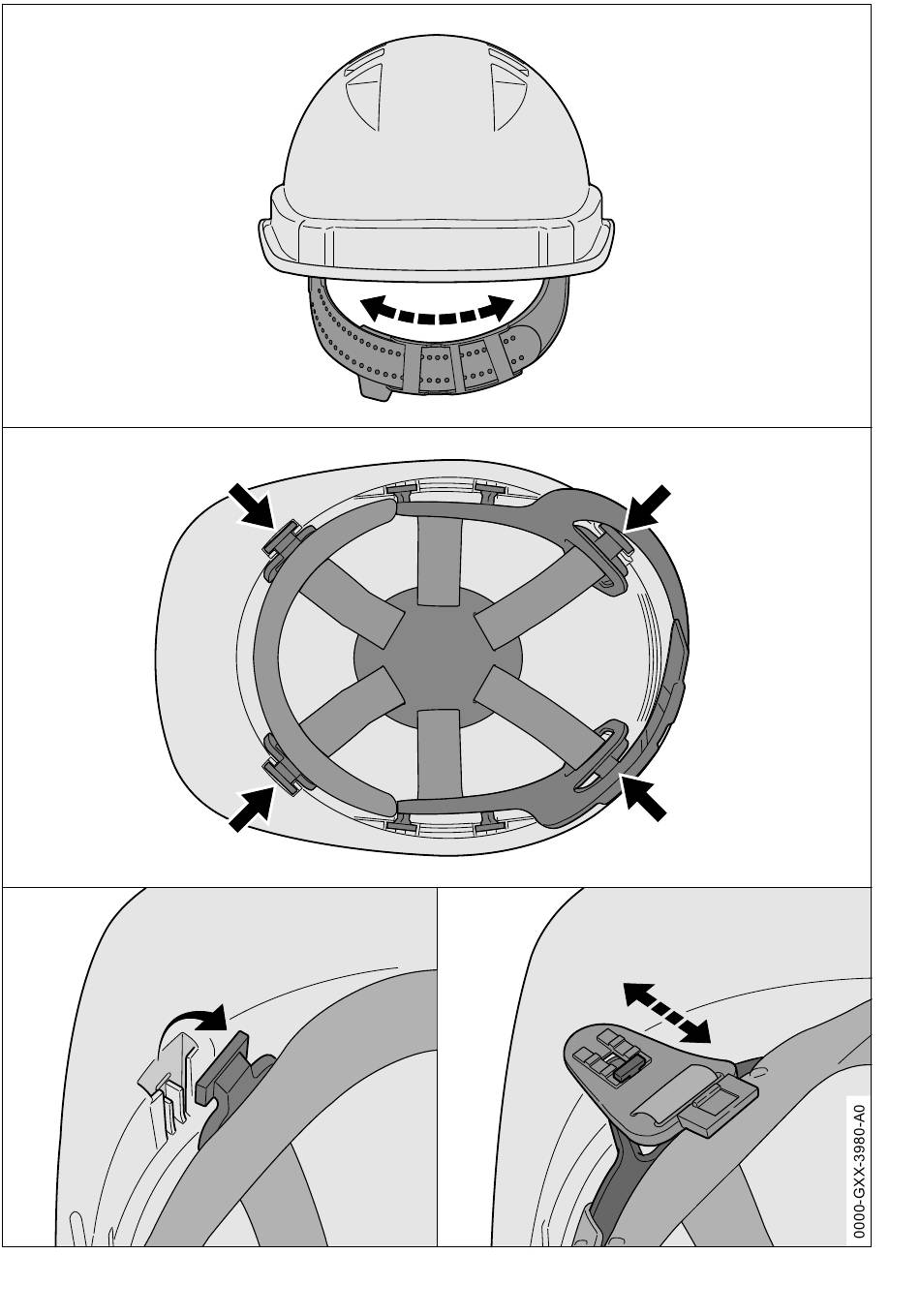 0000-GXX-3980-A0