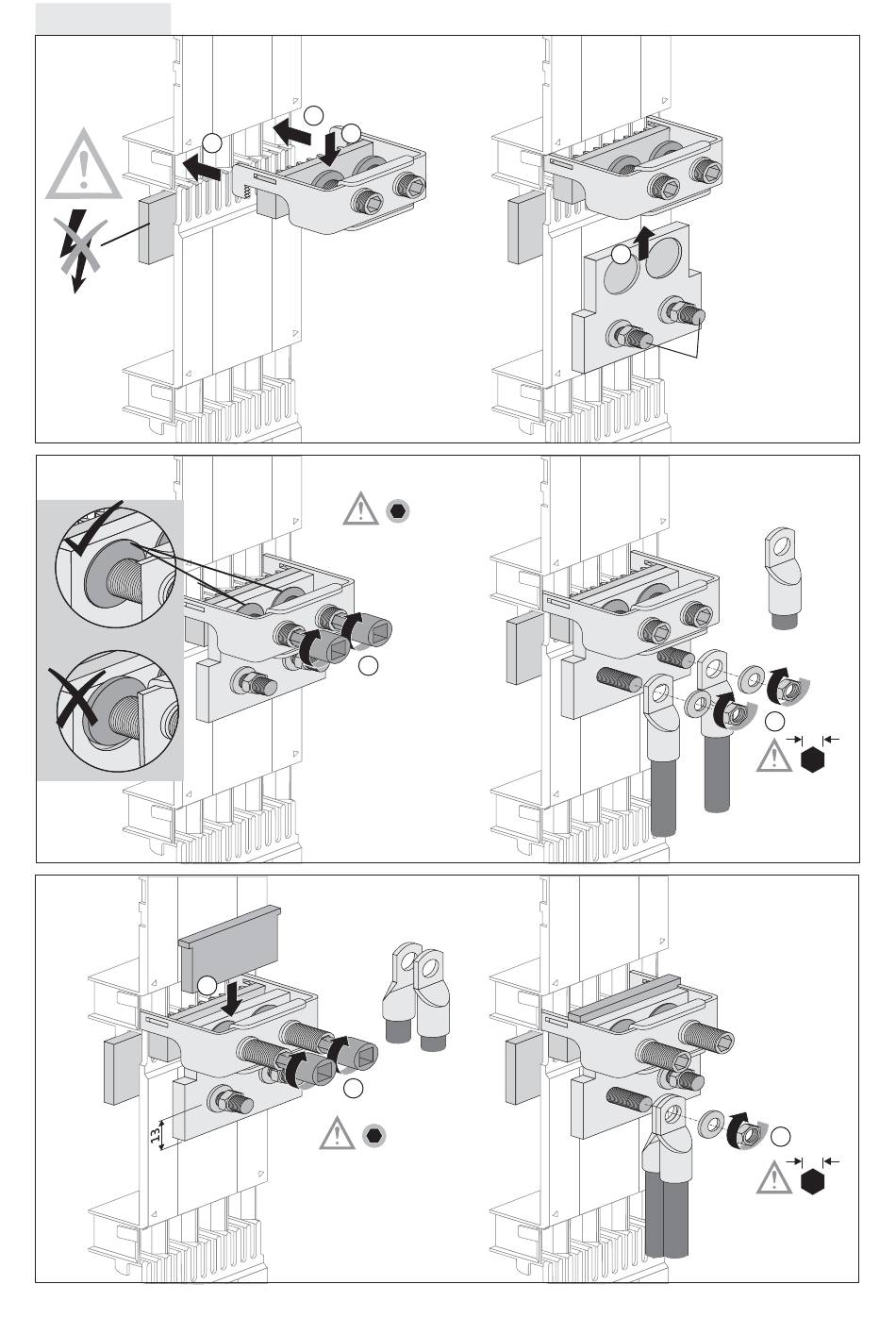 13