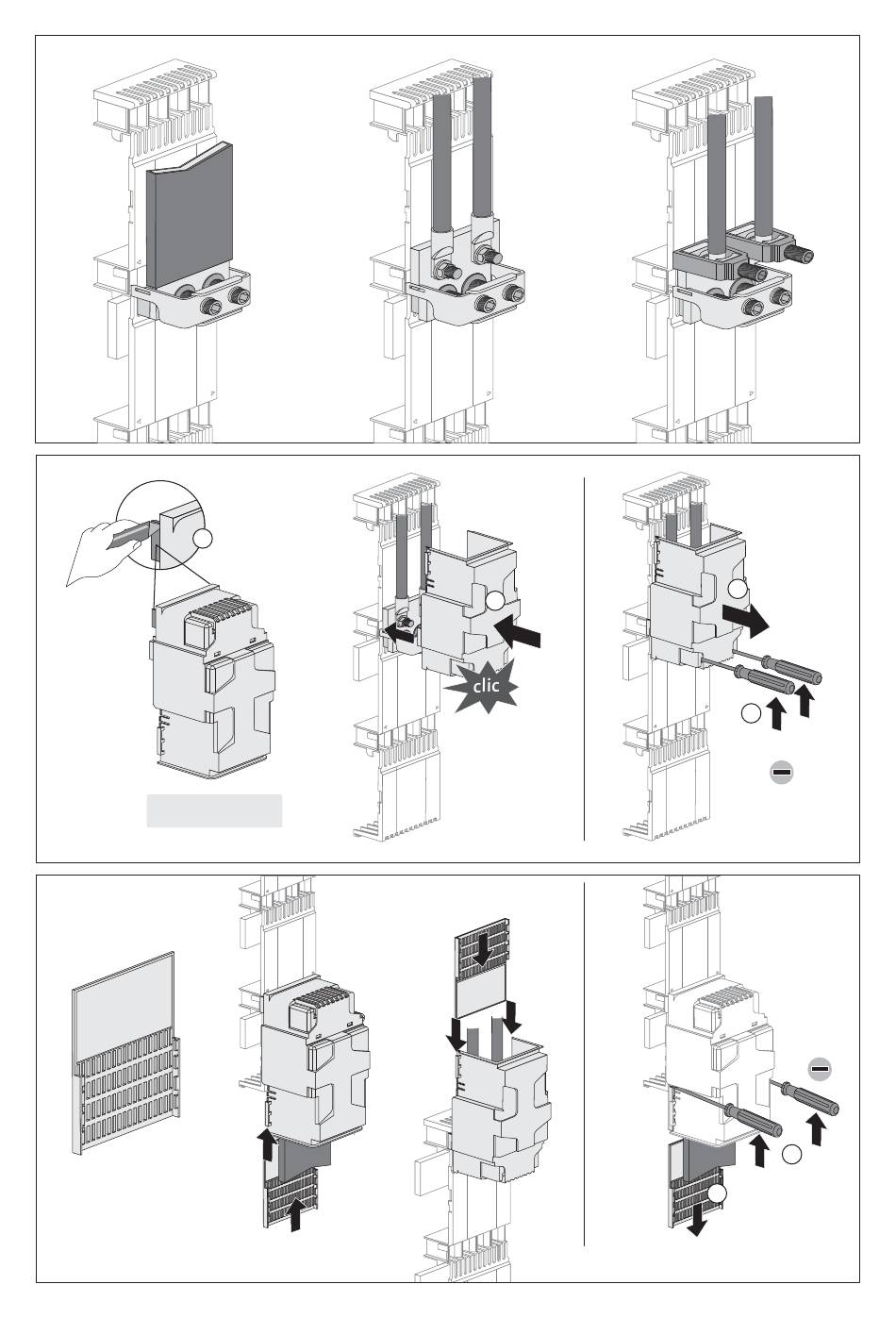 clic