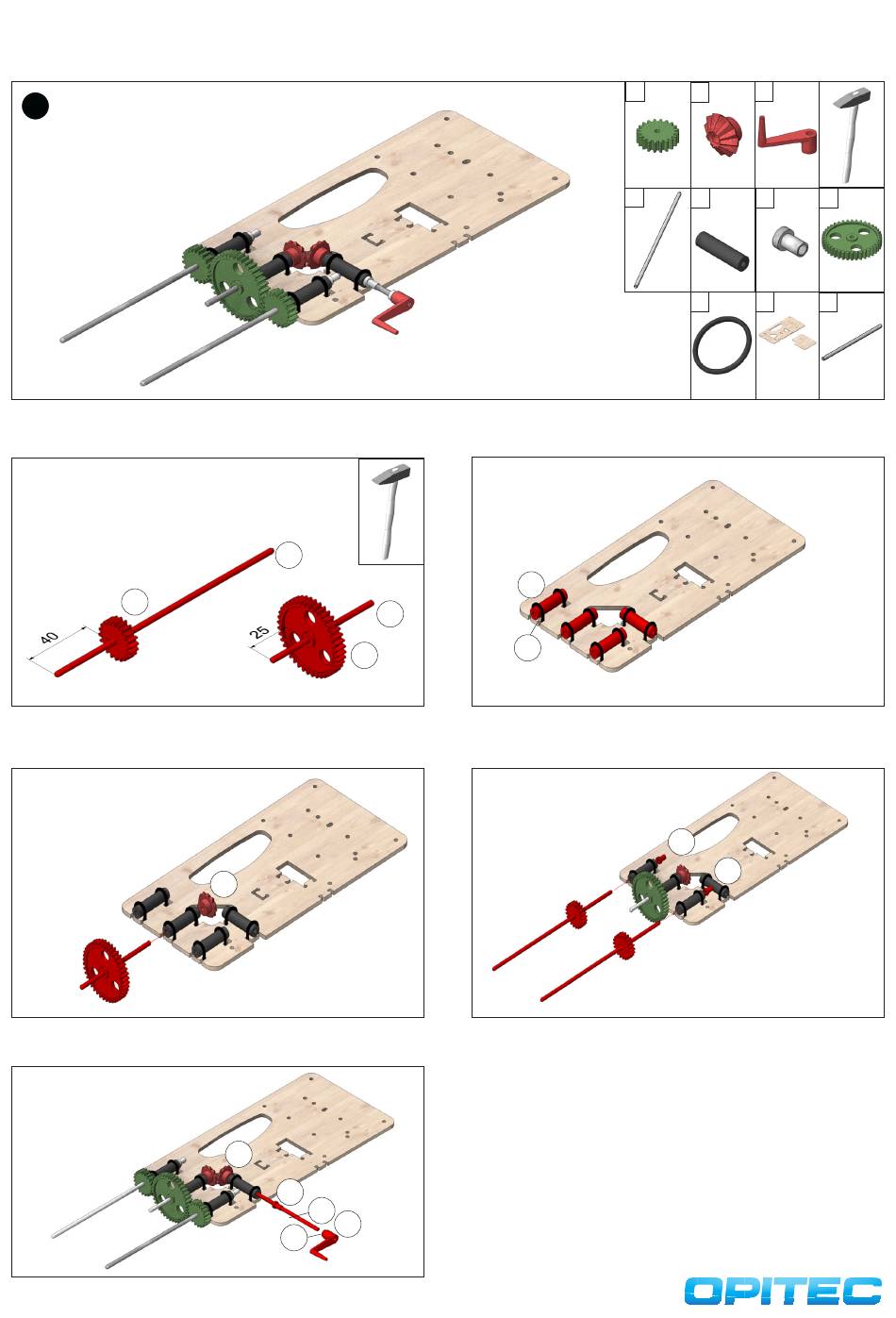 40

25

OPITEC