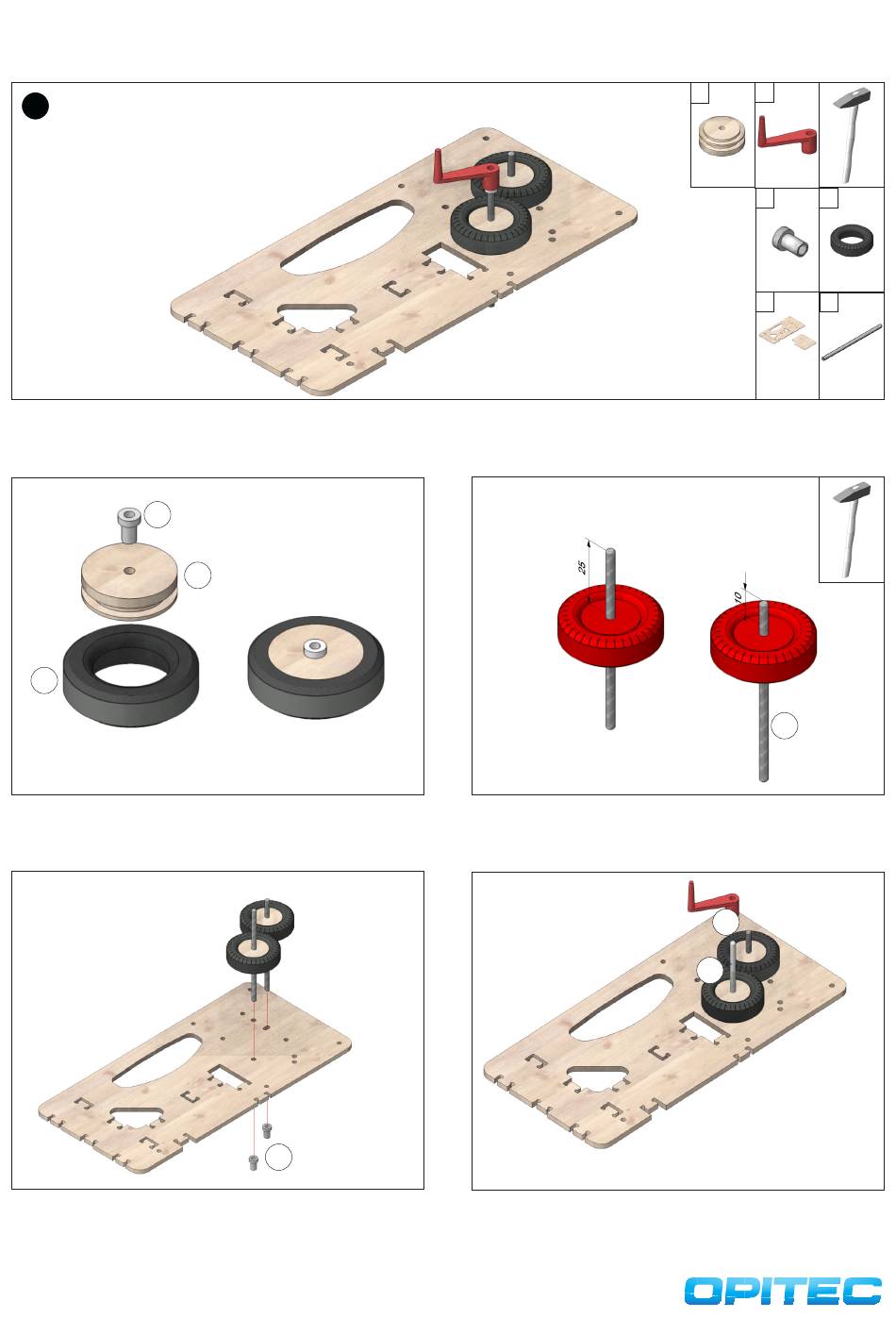 25

10

OPITEC