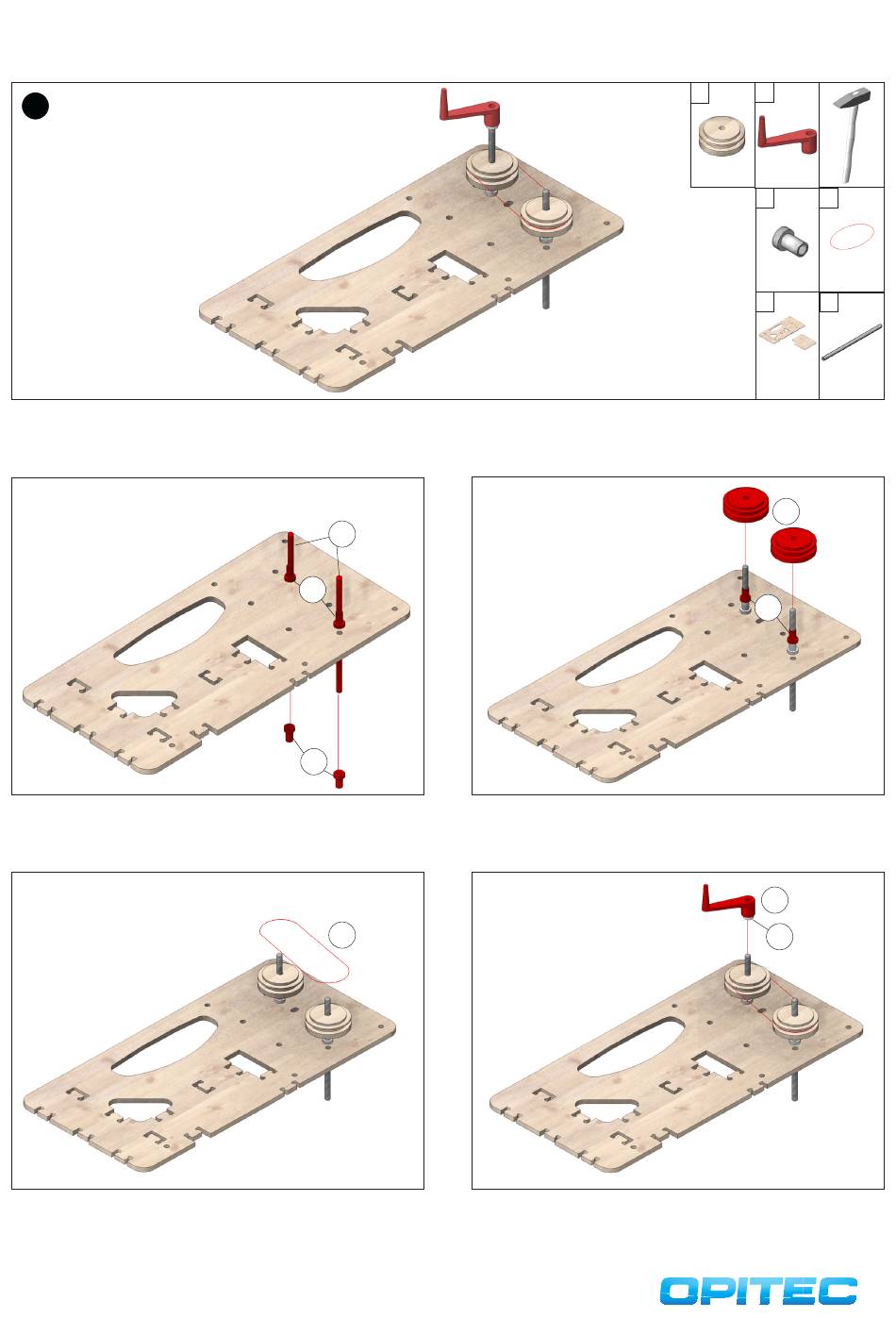 OPITEC