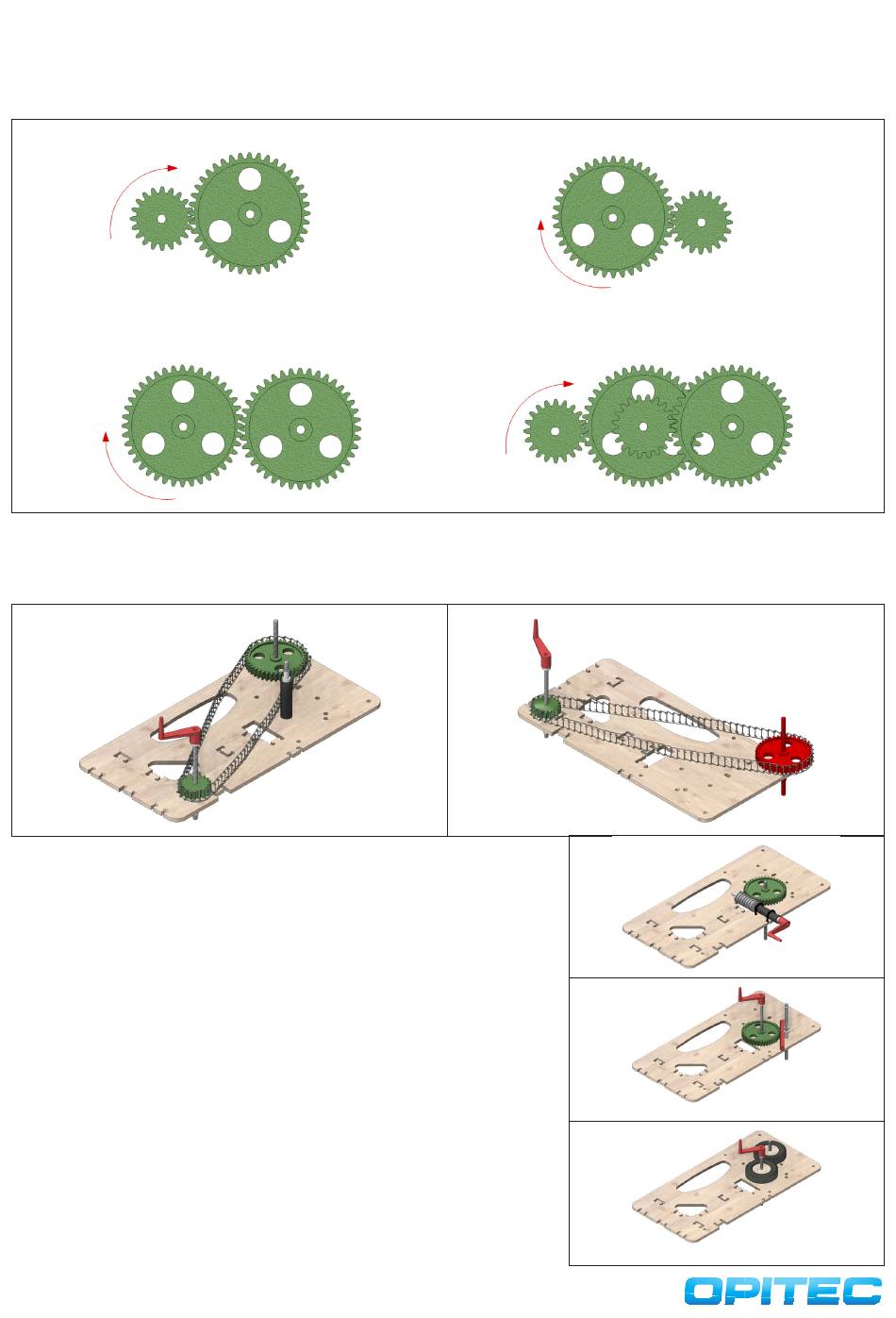 OPITEC