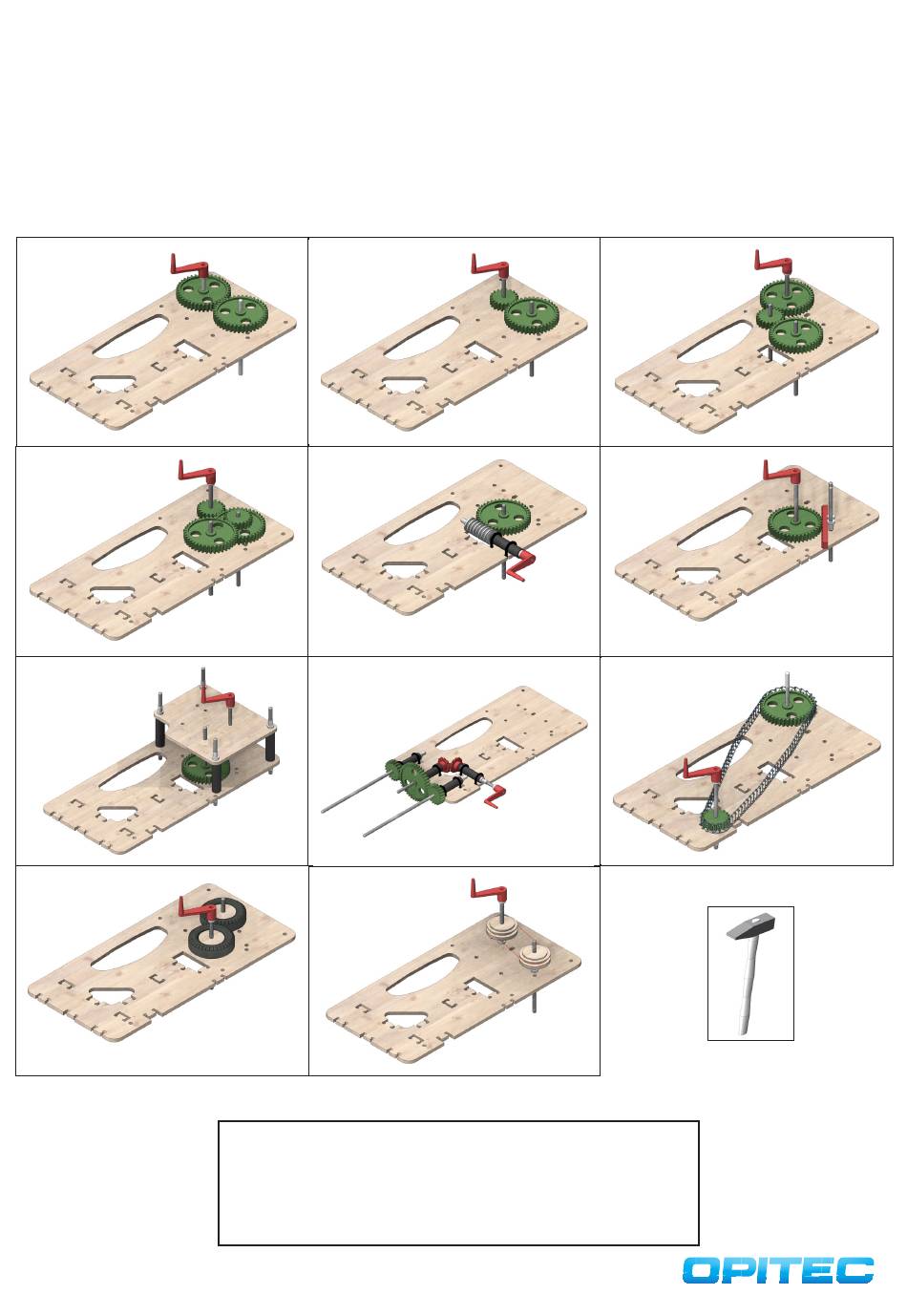 OPITEC