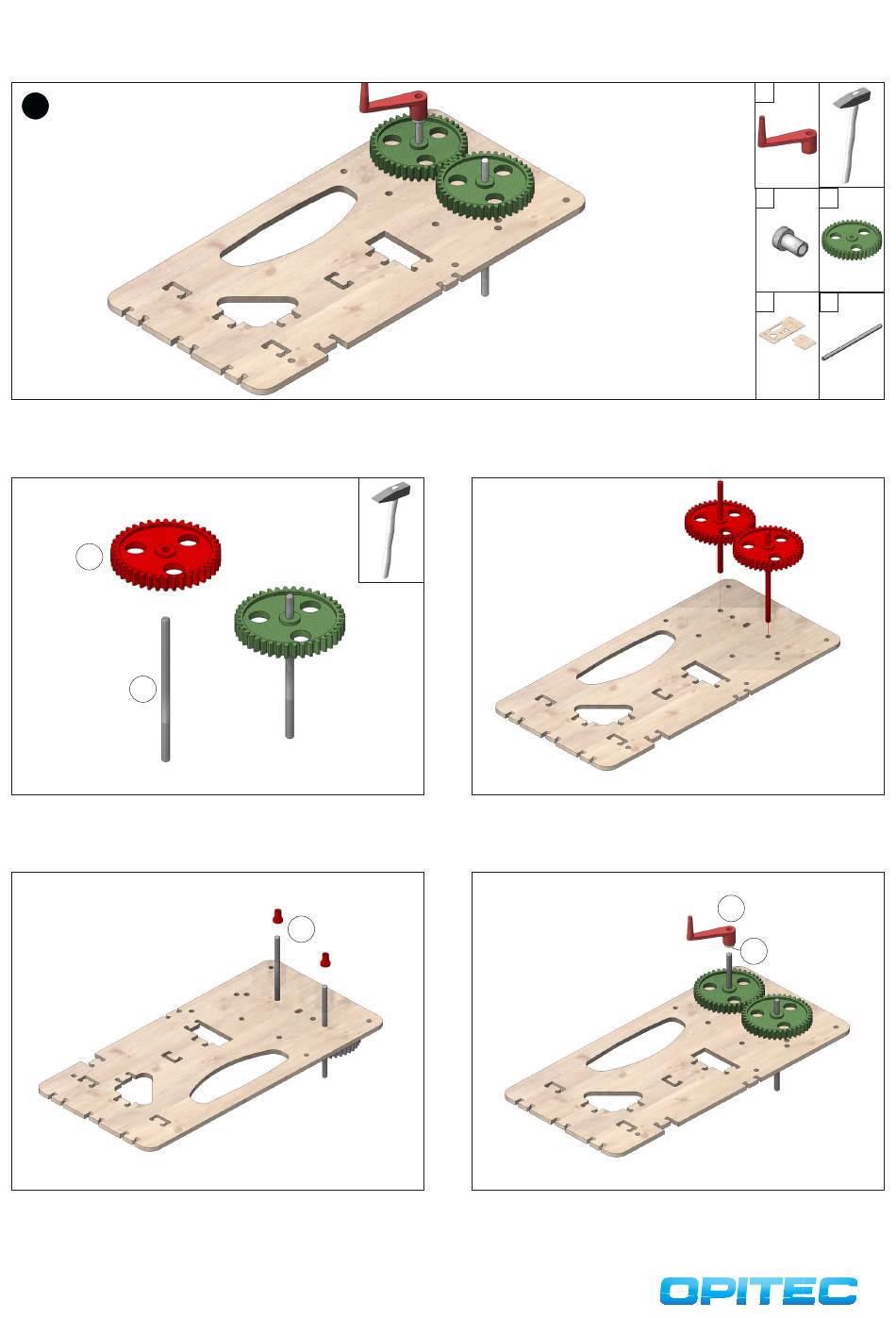 OPITEC