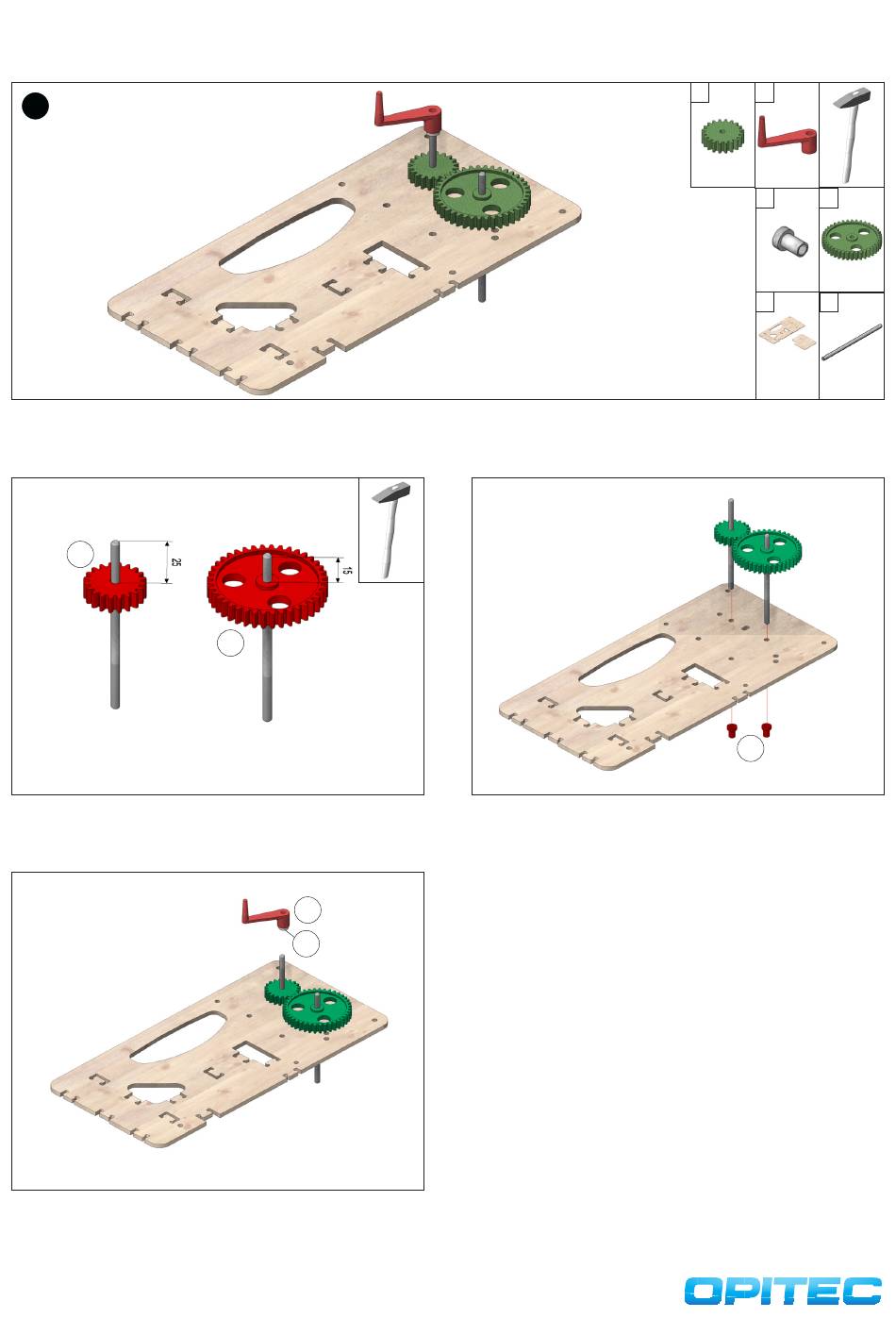 25

15

OPITEC