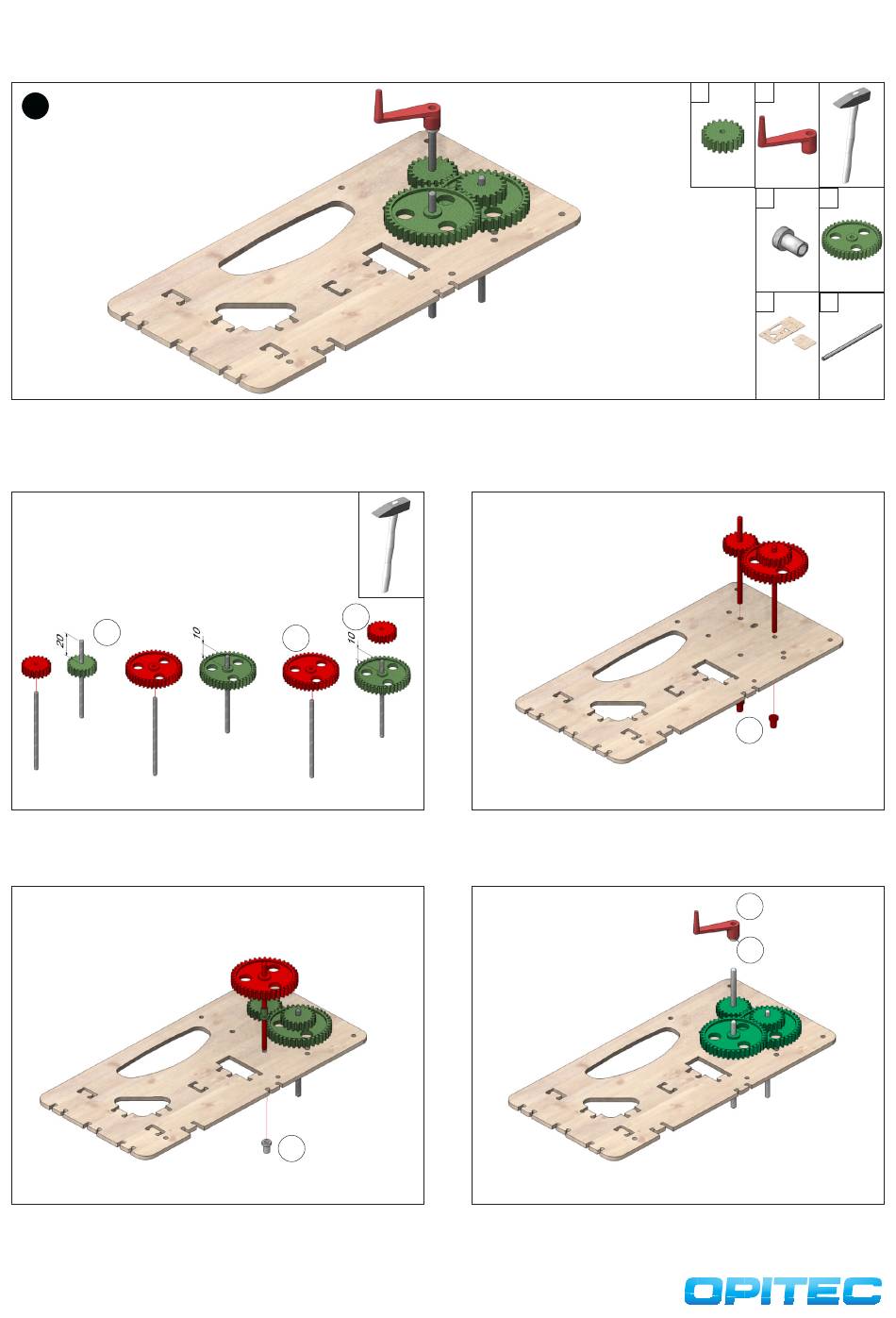 20

10

10

OPITEC