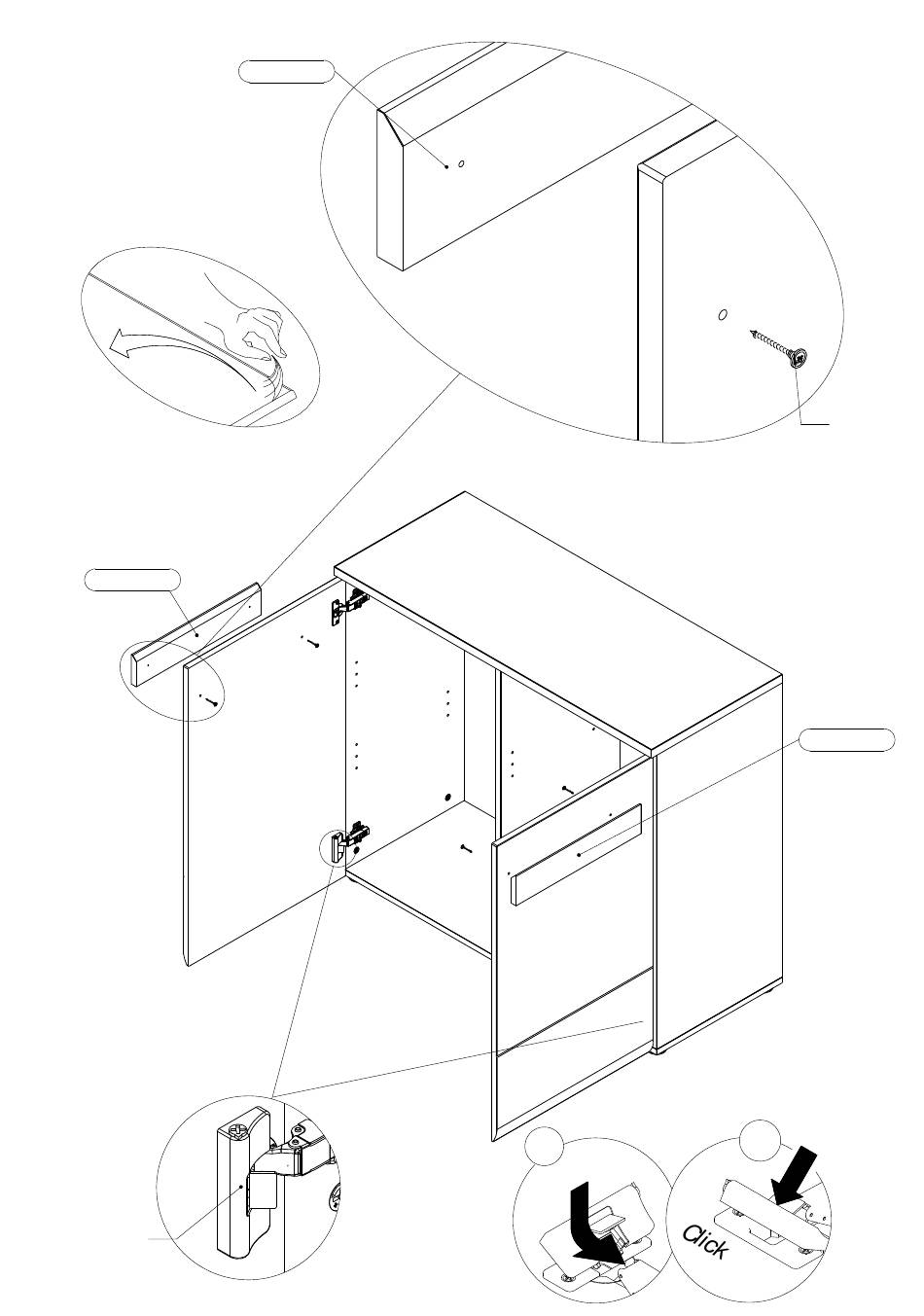 Click