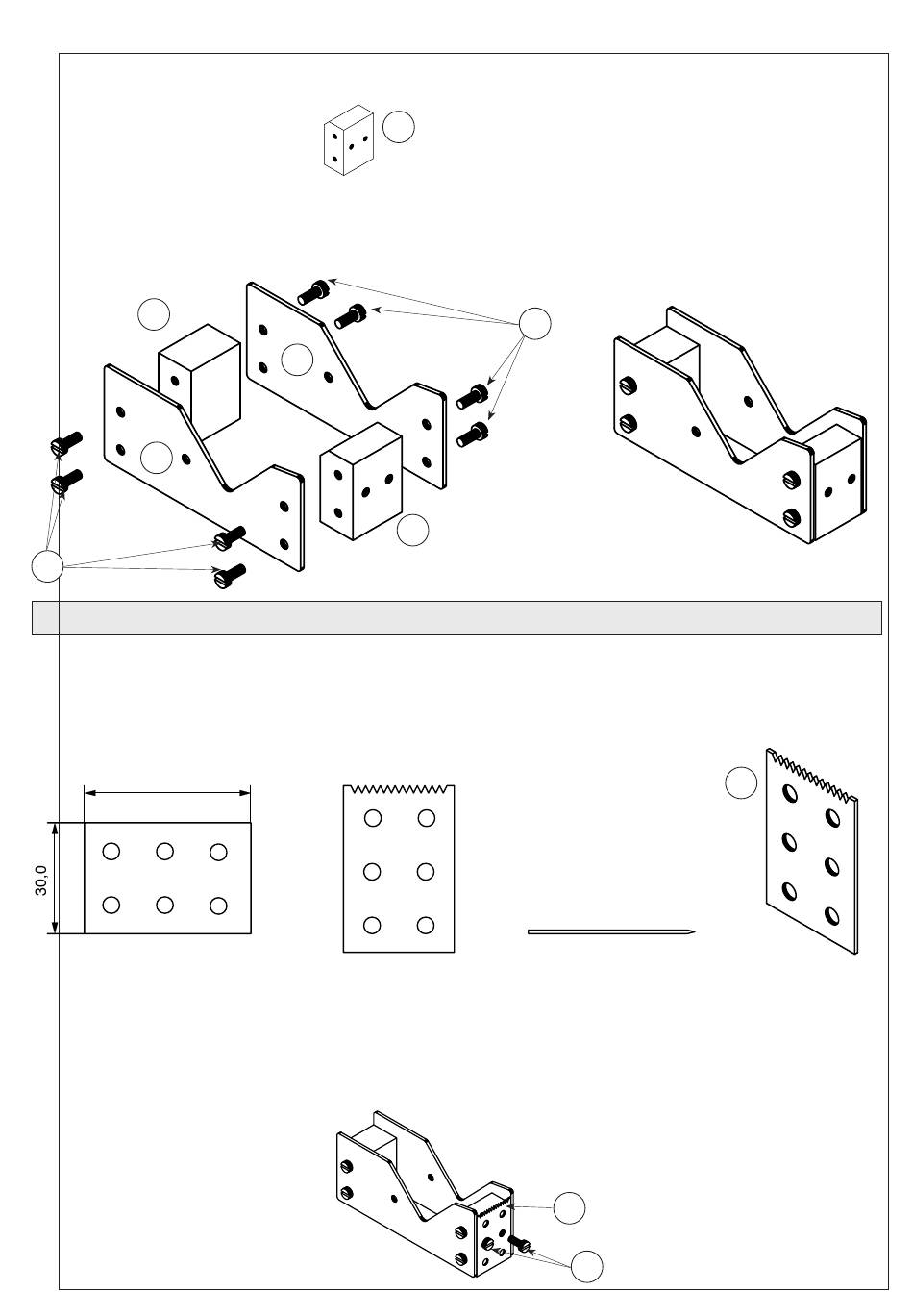 30,0