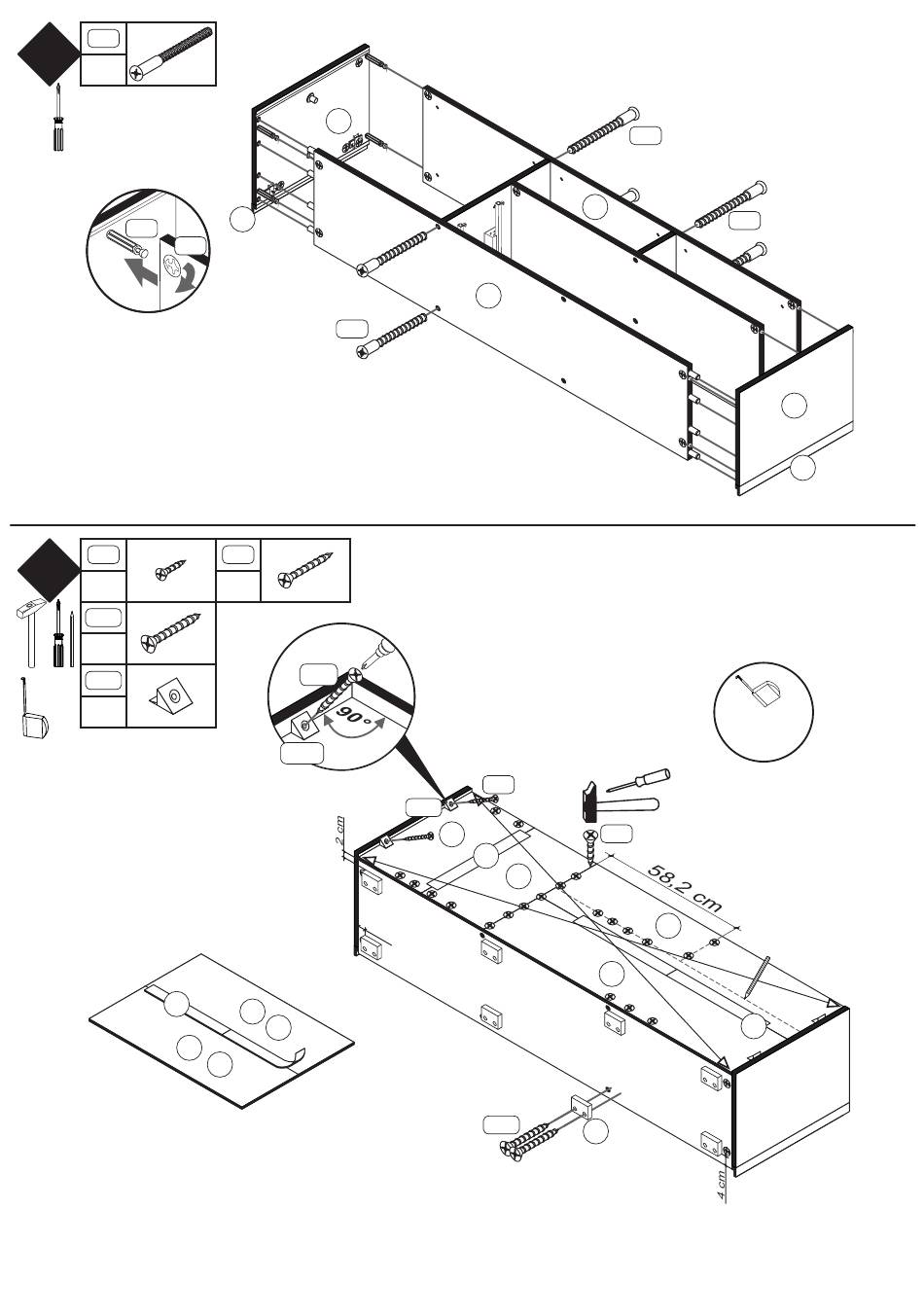 90°

2 cm

58,2 cm

4 cm