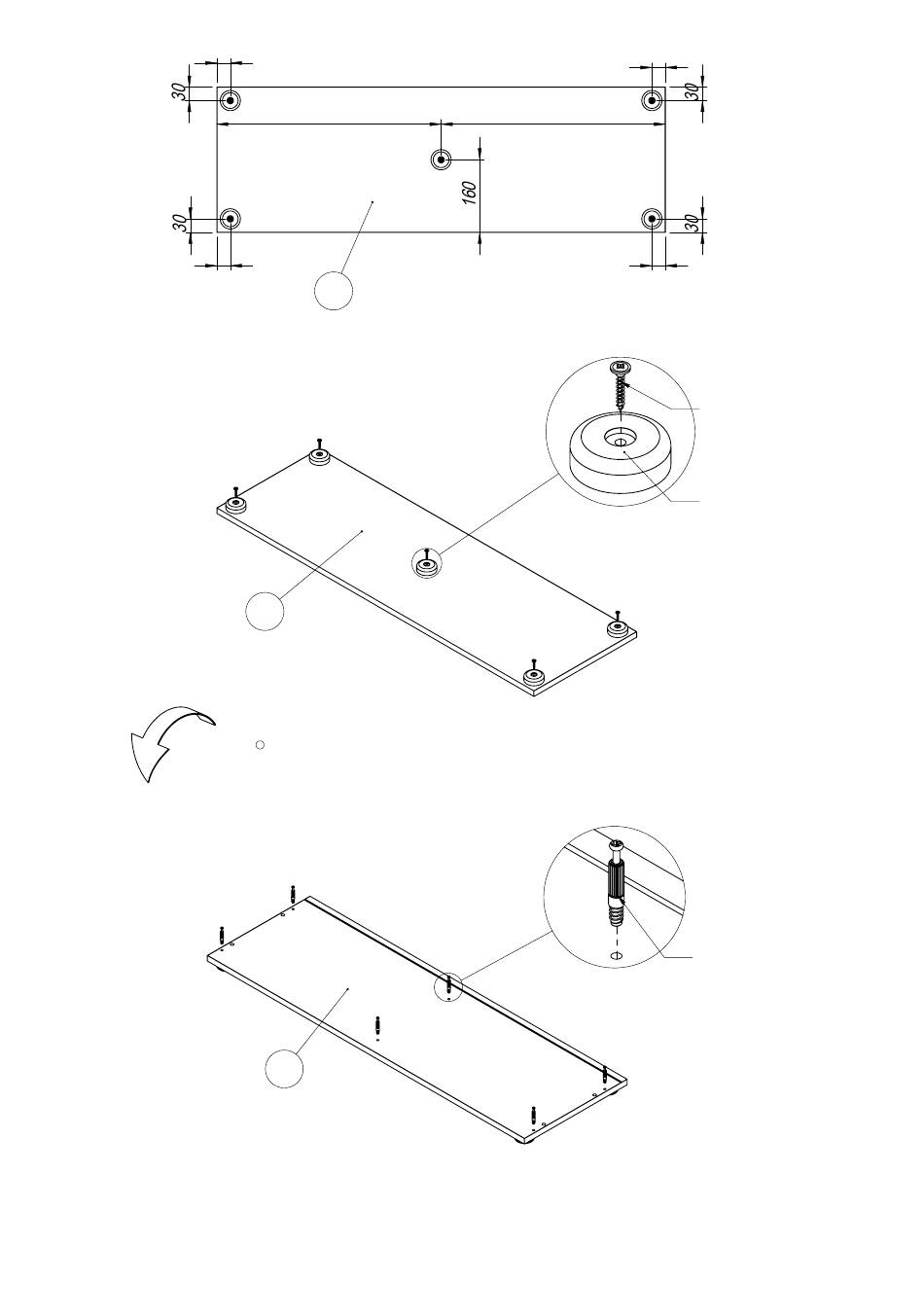 30
30
160
30
30