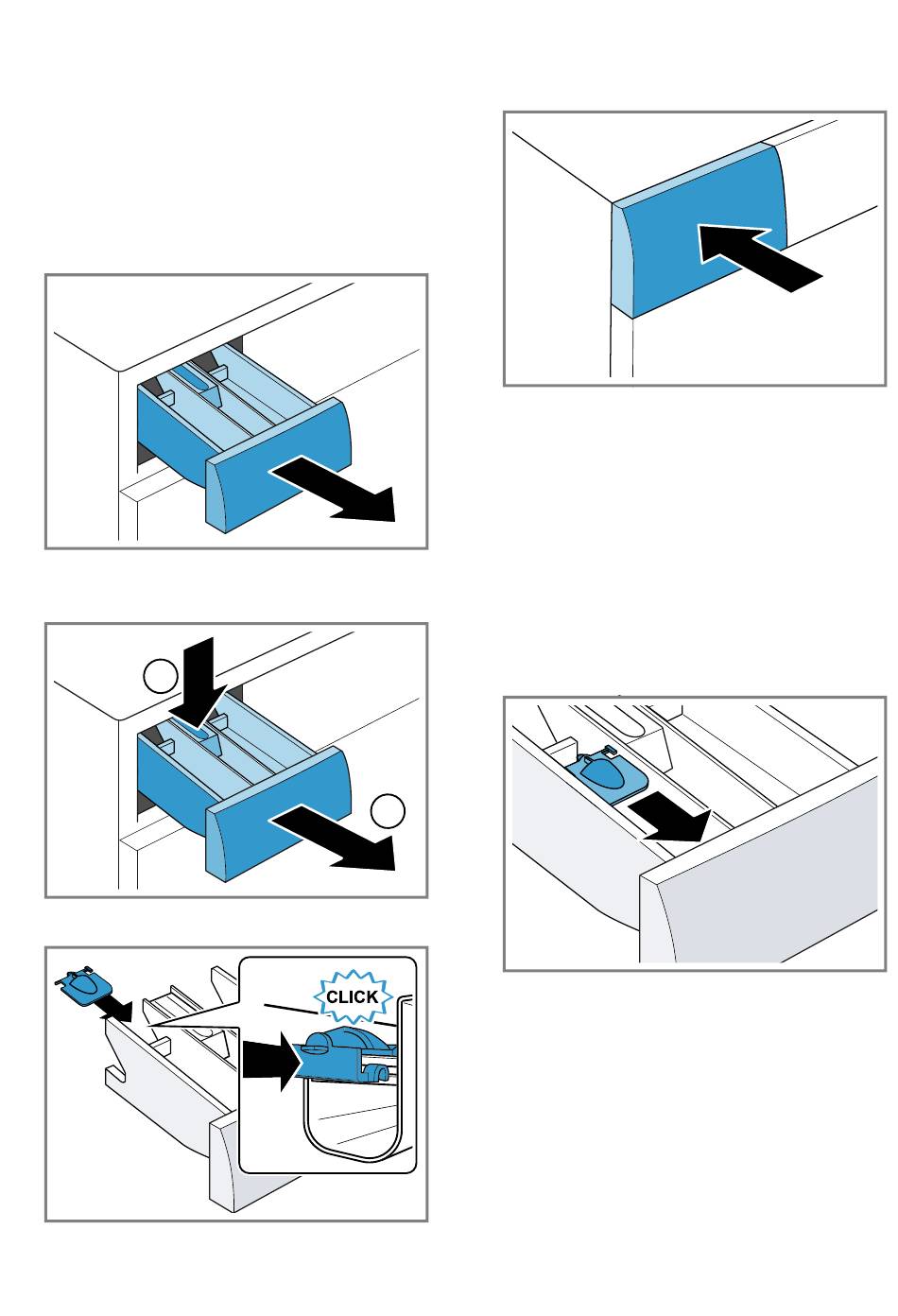 CLICK