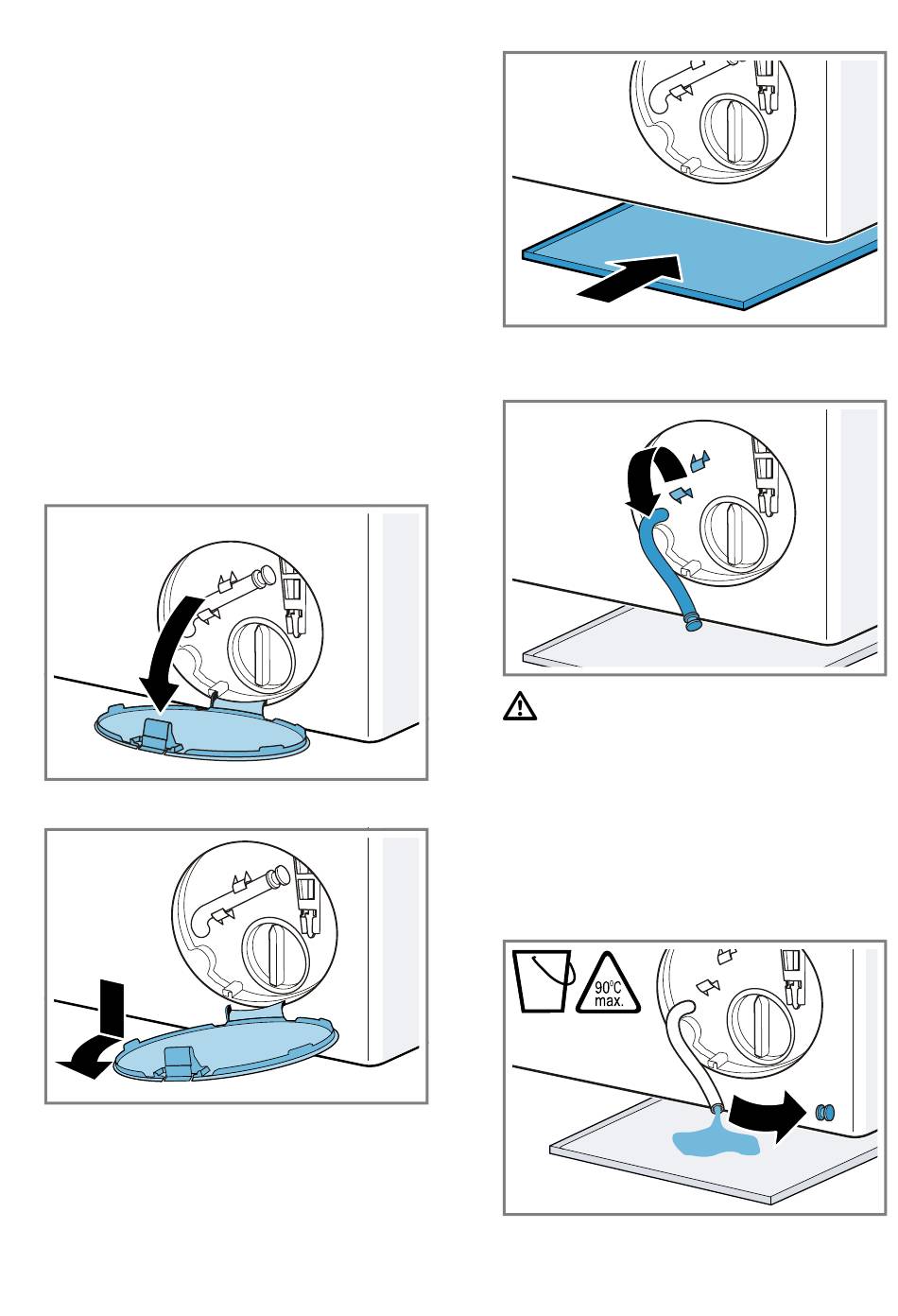 90°C
max.