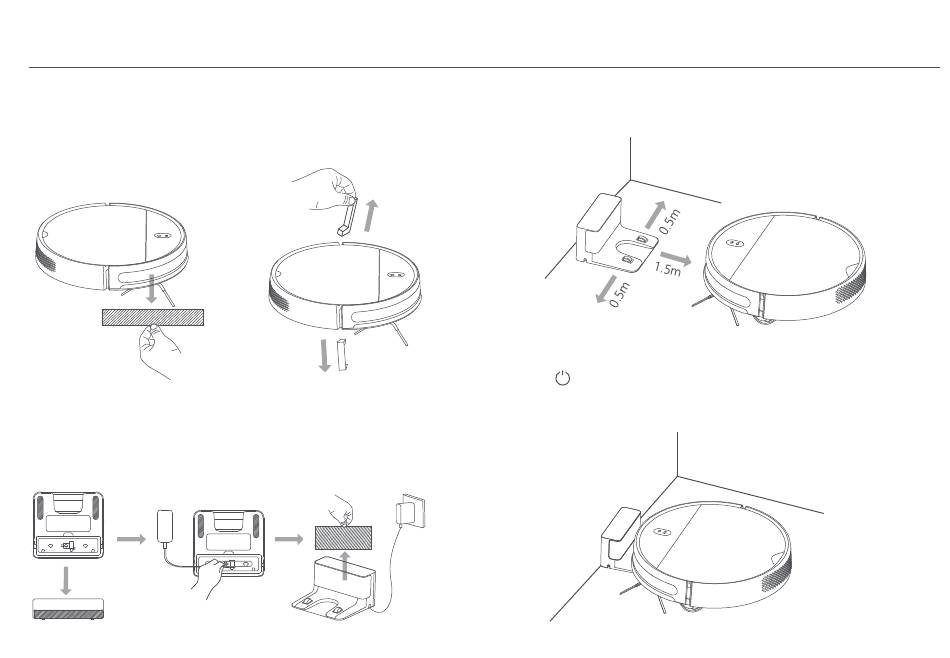 0.5m

1.5m

0.5m