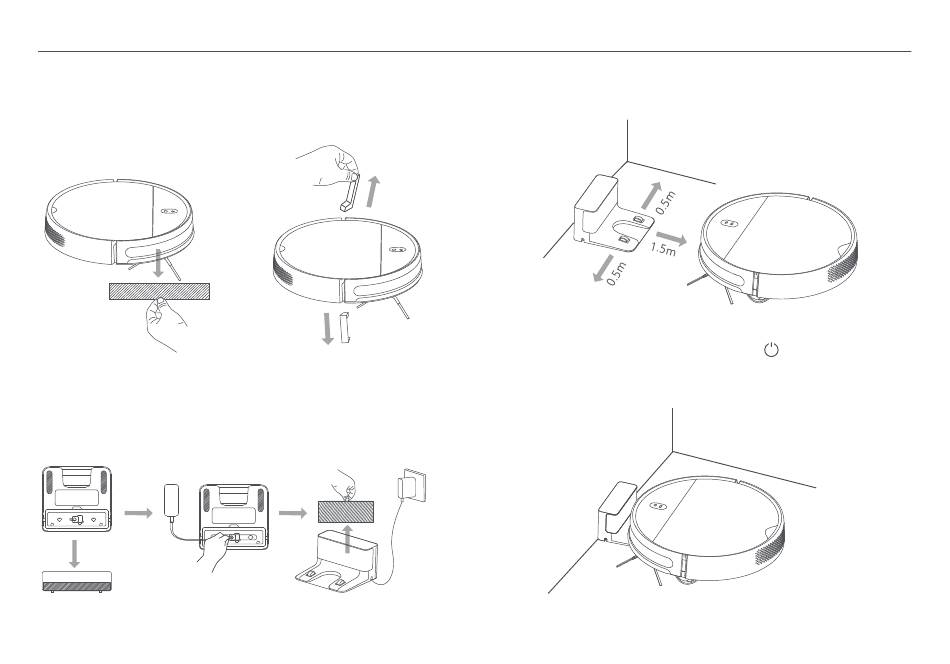 0.5m

1.5m

0.5m